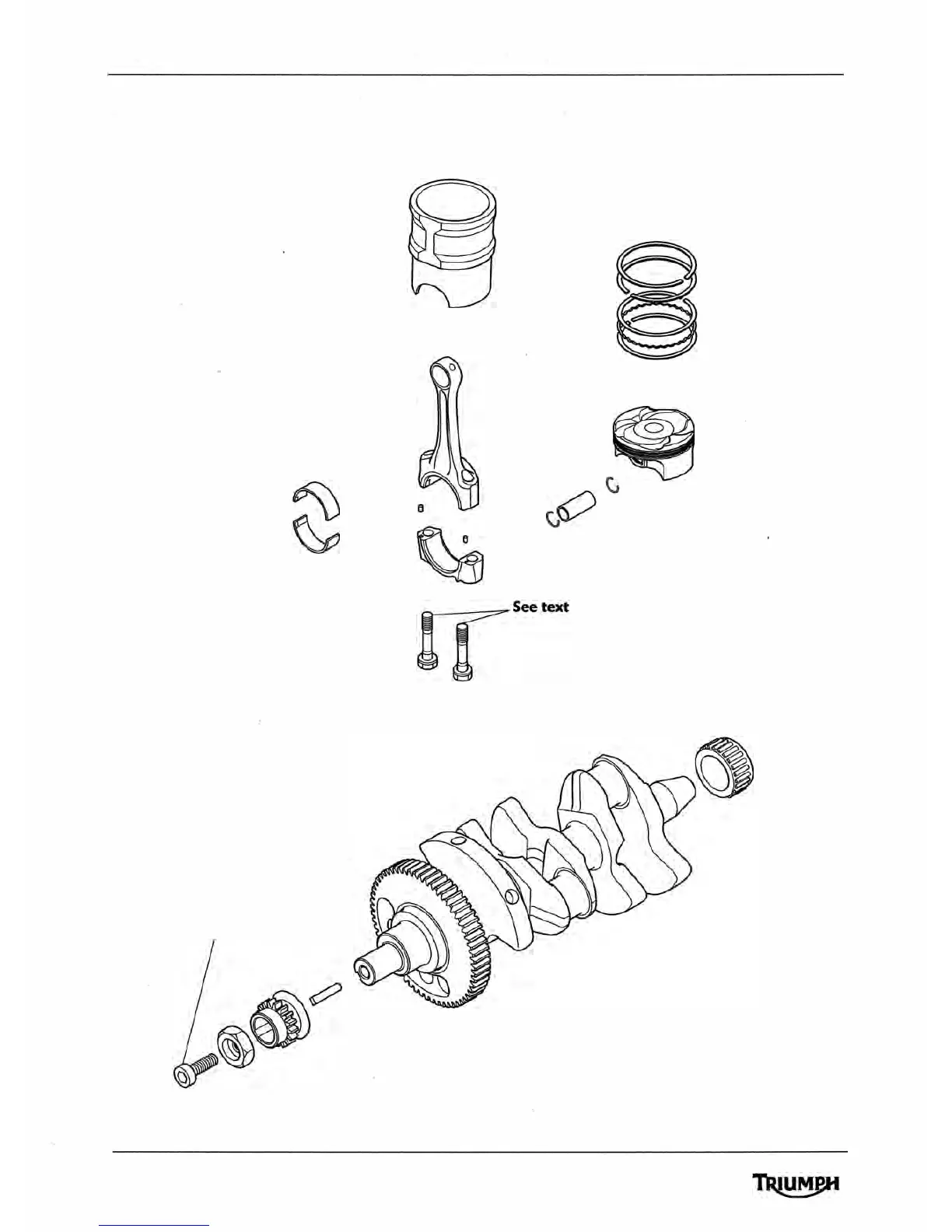 See text

TRIUMPH