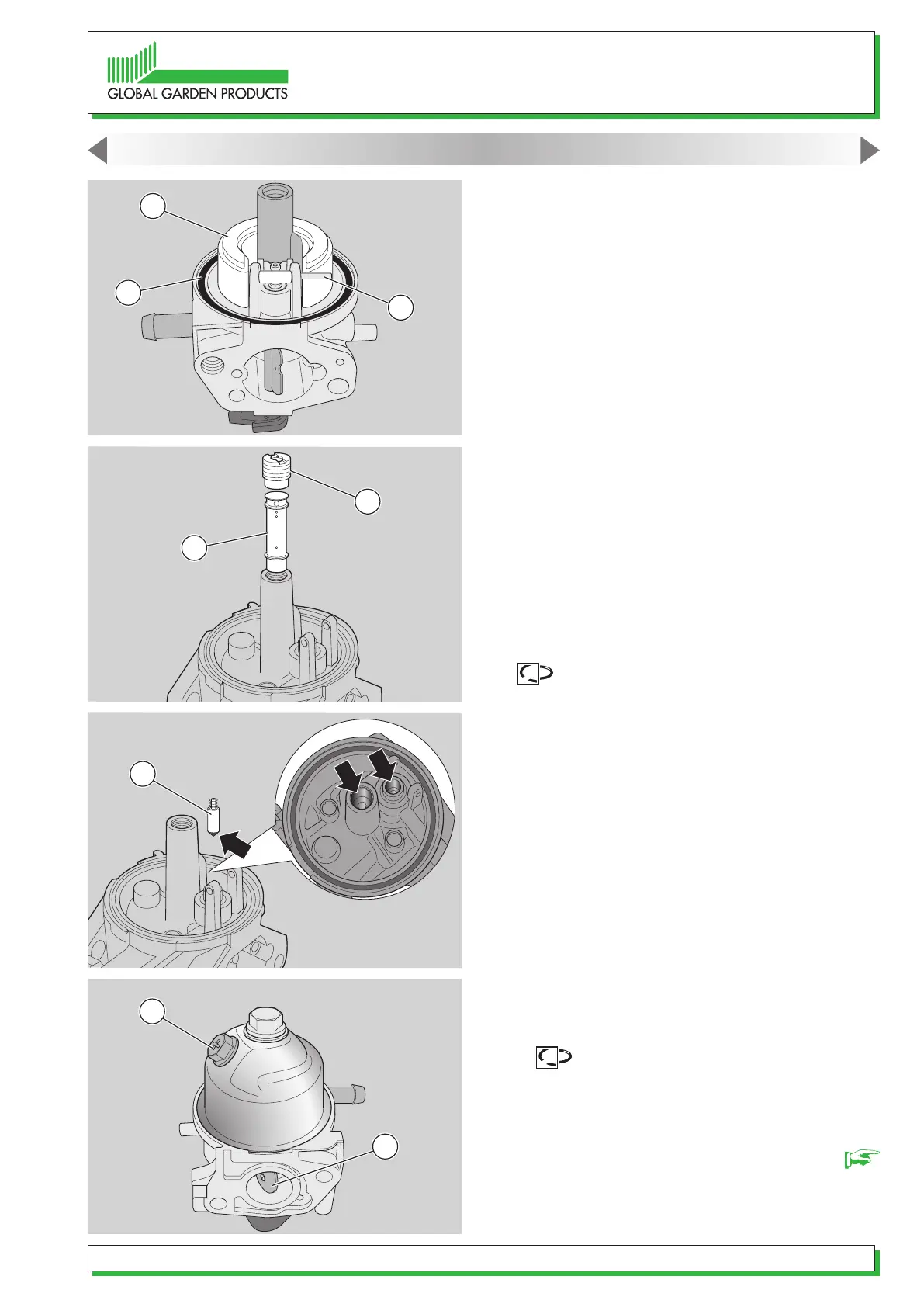 GLOBAL GARDEN PRODUCTS