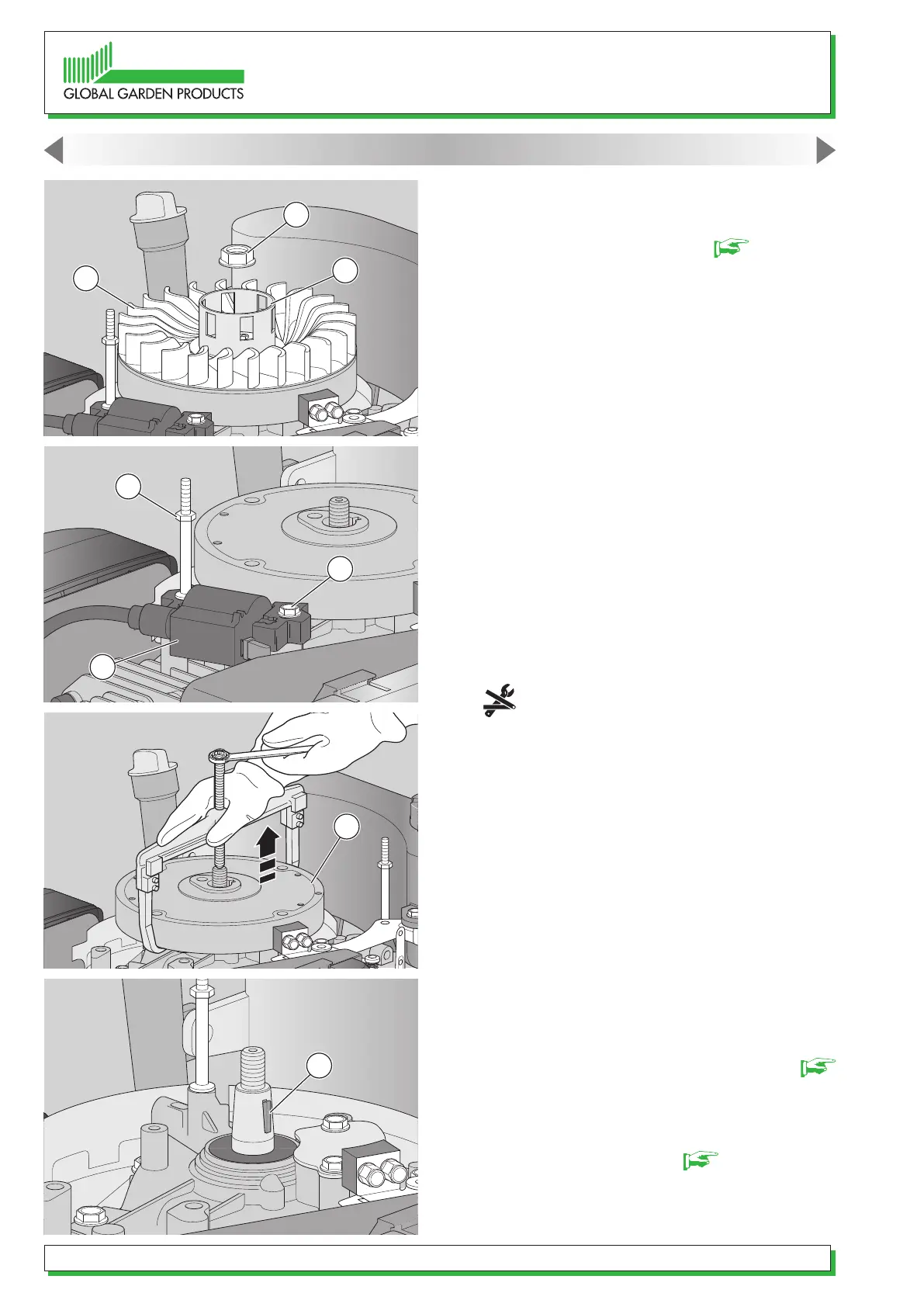 GLOBAL GARDEN PRODUCTS