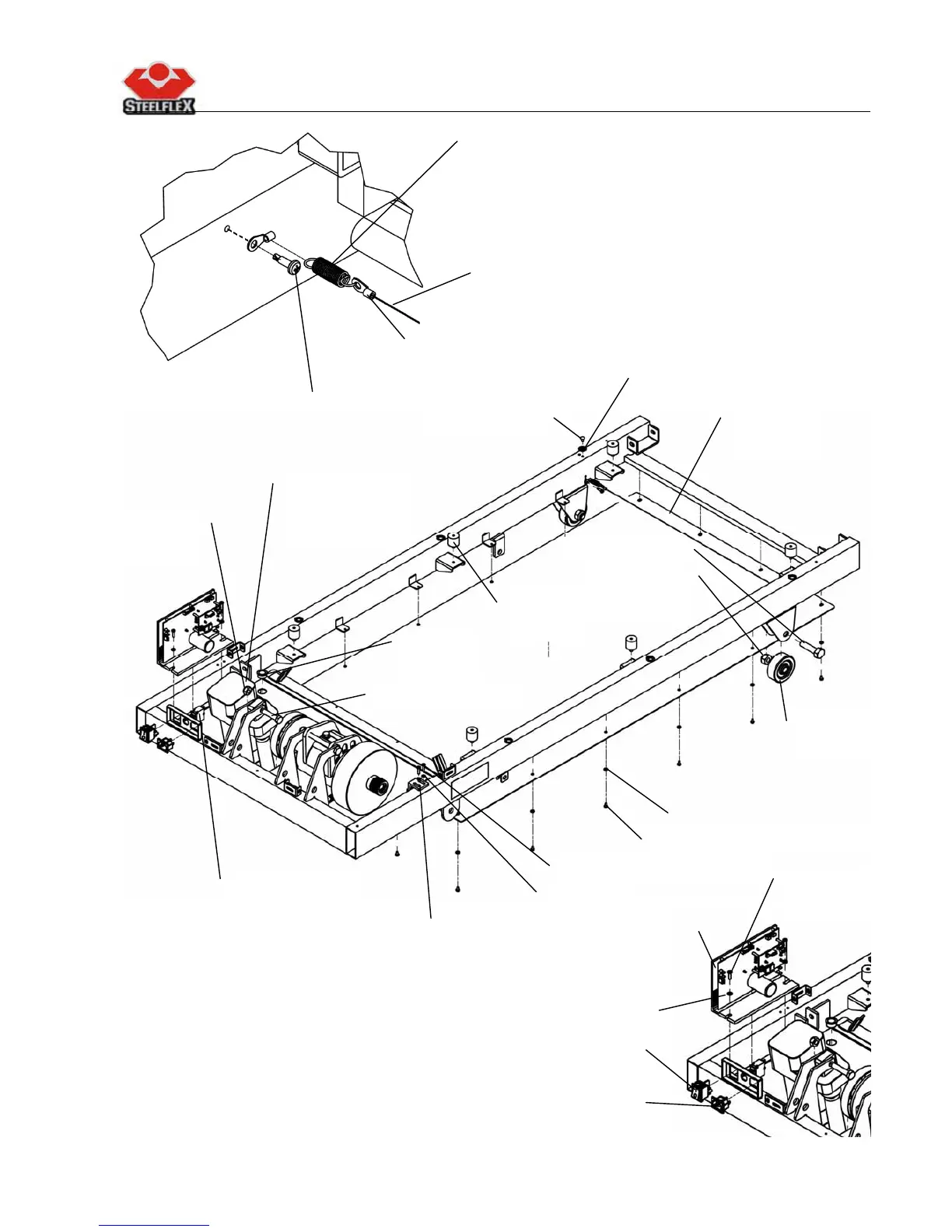 STEELFLEX