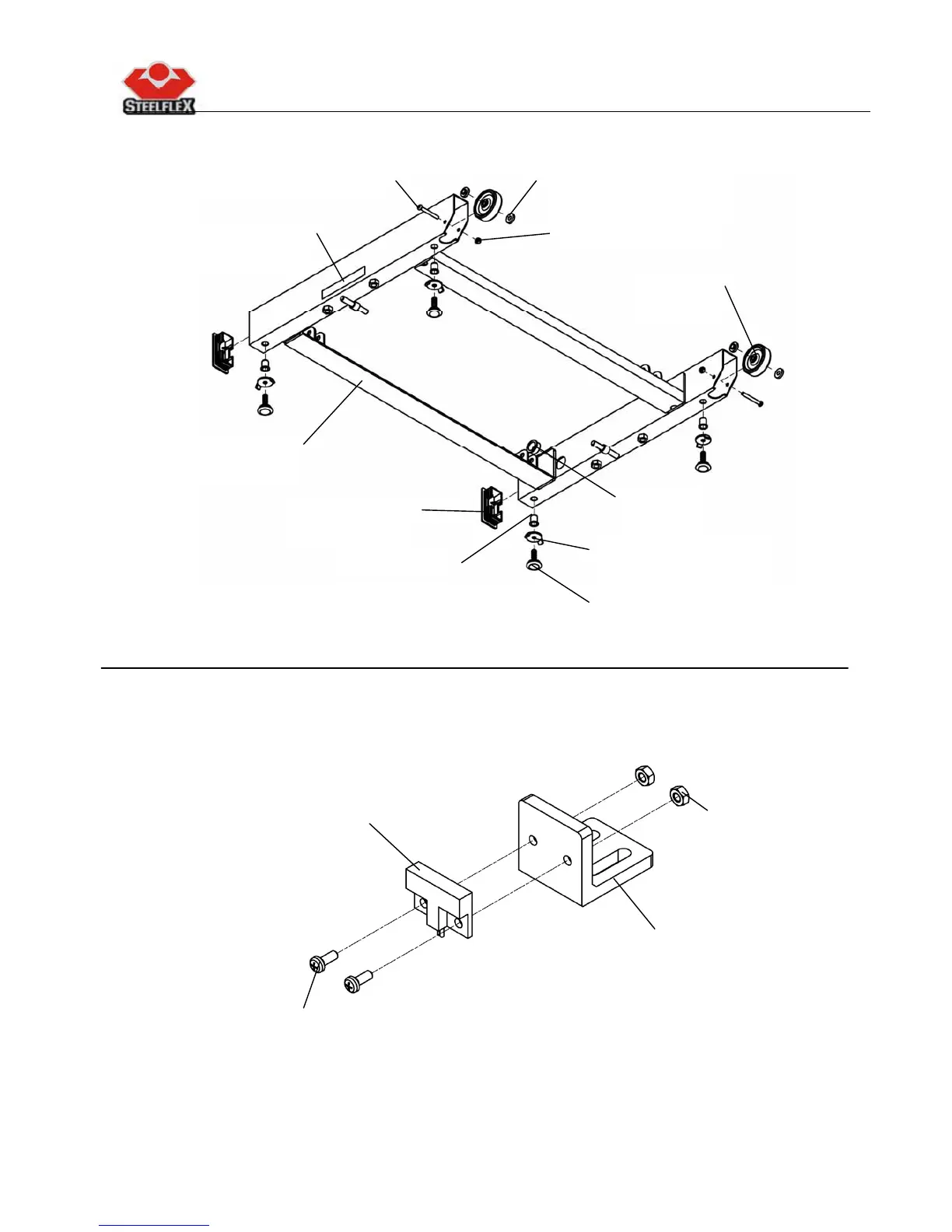 STEELFLEX