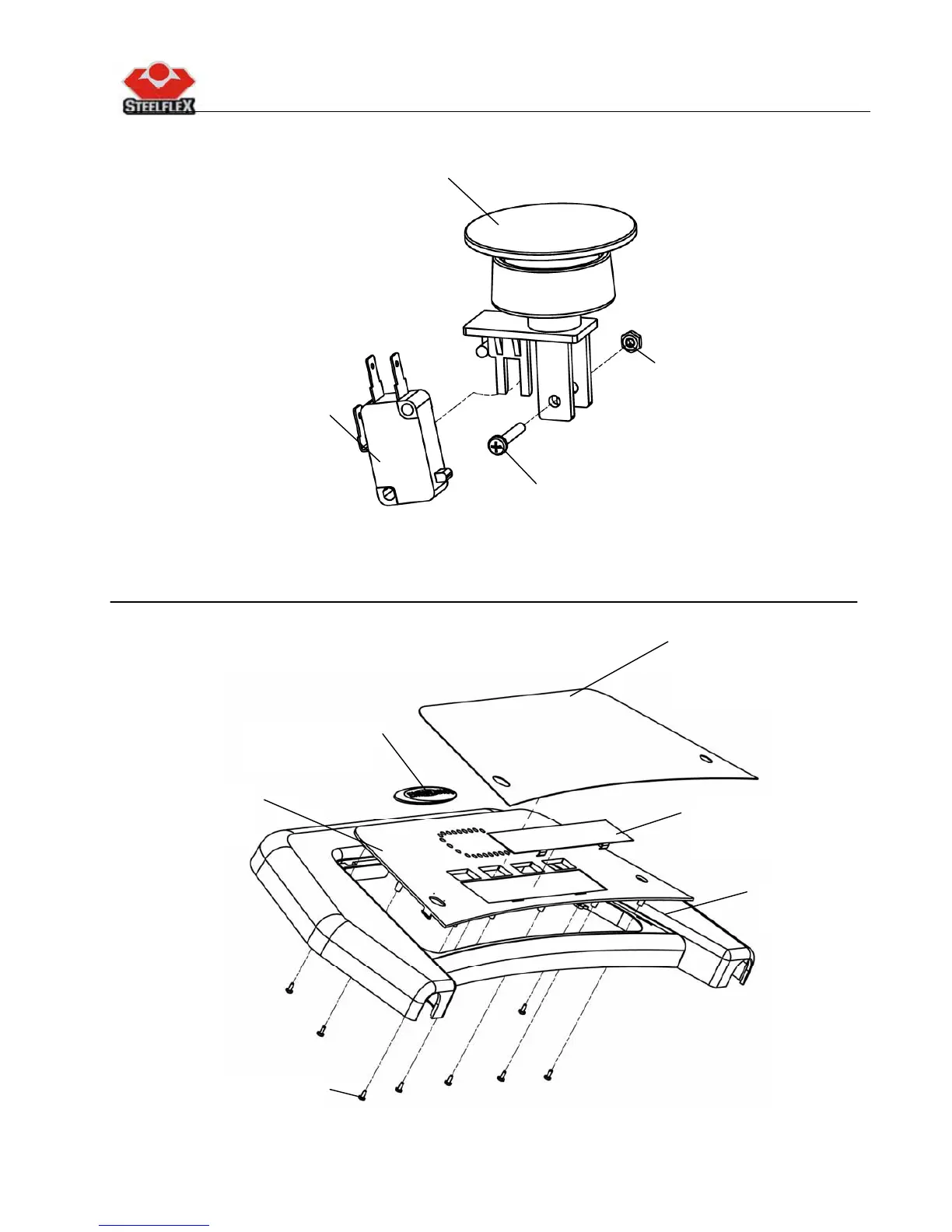 STEELFLEX