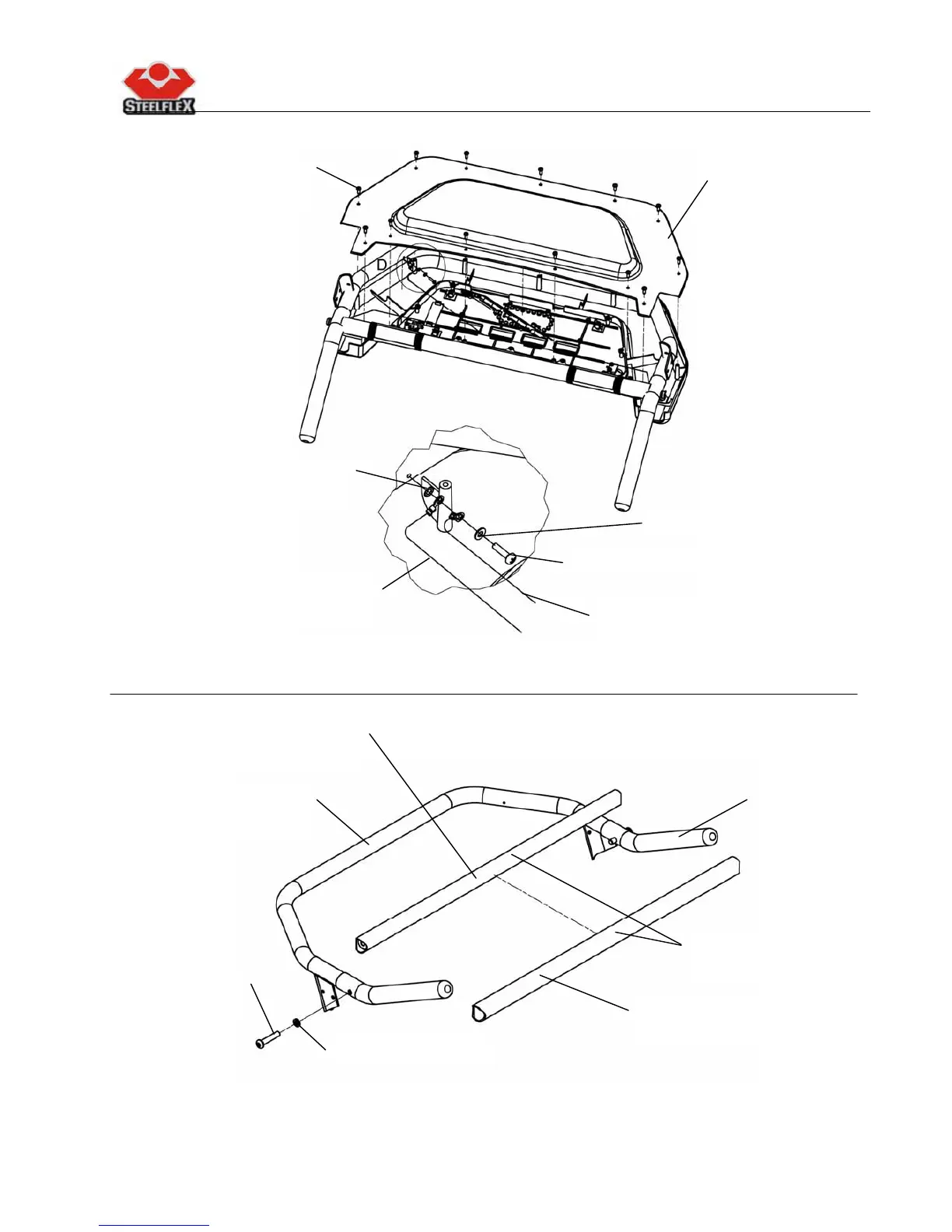 STEELFLEX

D