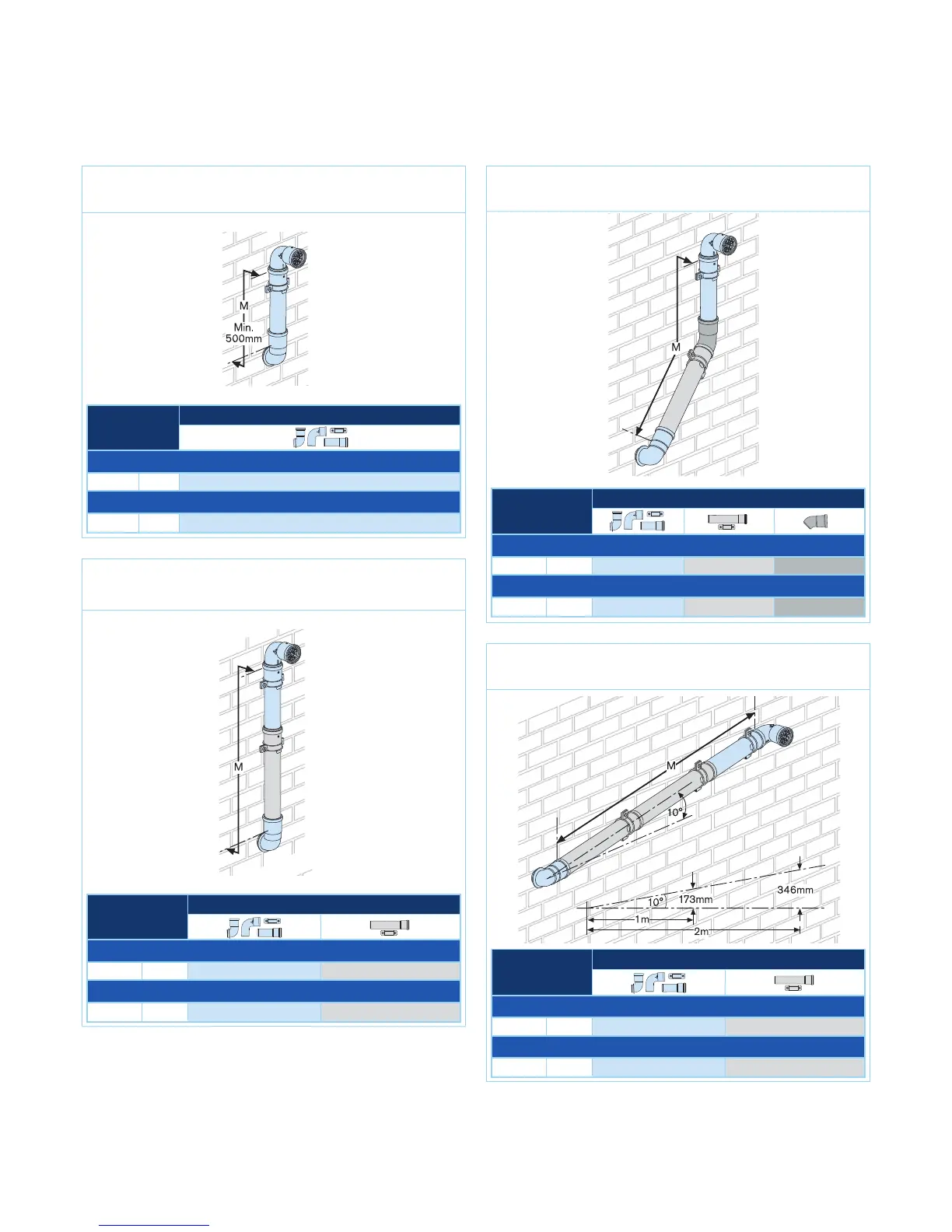 M
Min.
500mm

M

M

M
10°
10°
173mm
346mm
1m
2m