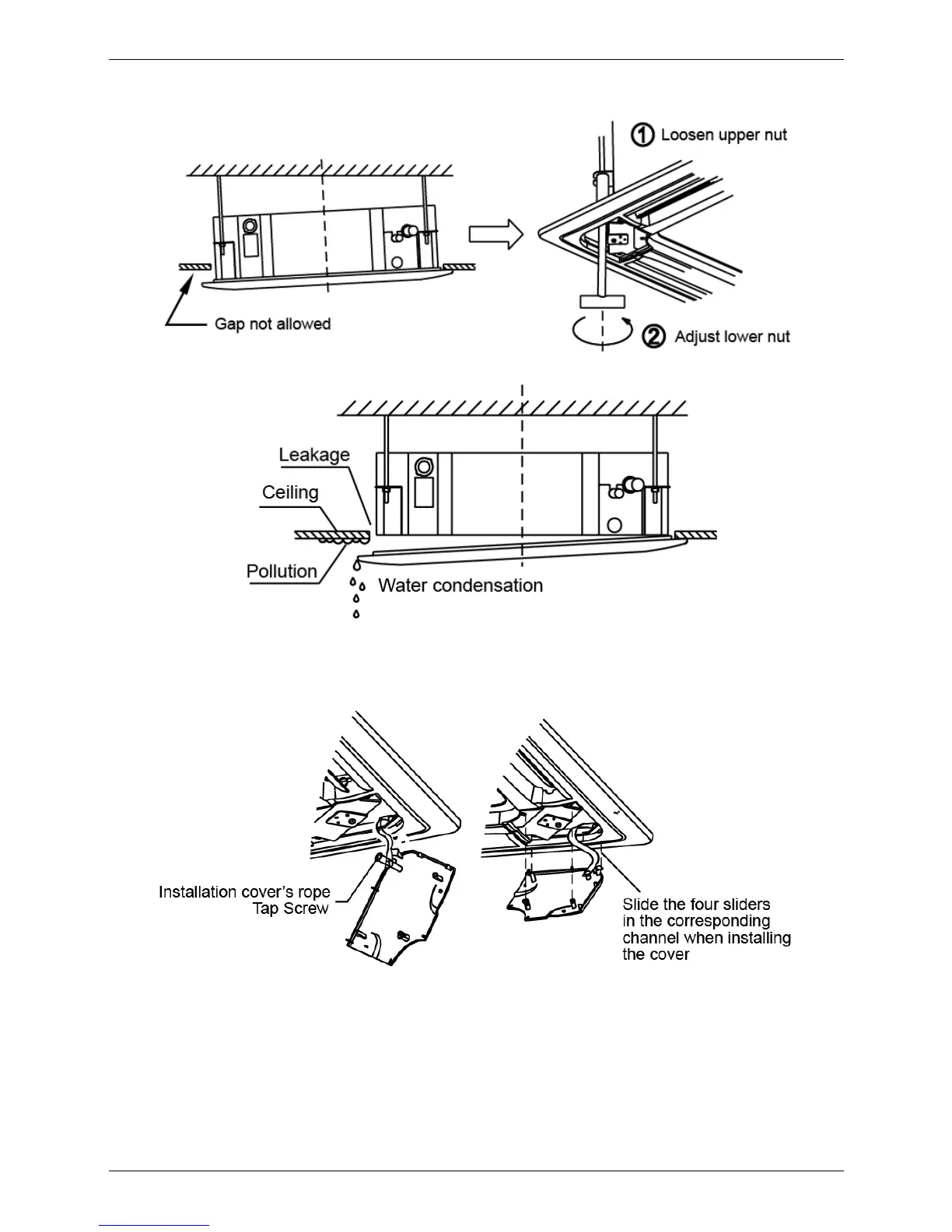 ① Loosen upper nut

Gap not allowed

② Adjust lower nut

Leakage

Ceiling

Pollution

Water condensation

Installation cover's rope Tap Screw

Slide the four sliders in the corresponding channel when installing the cover