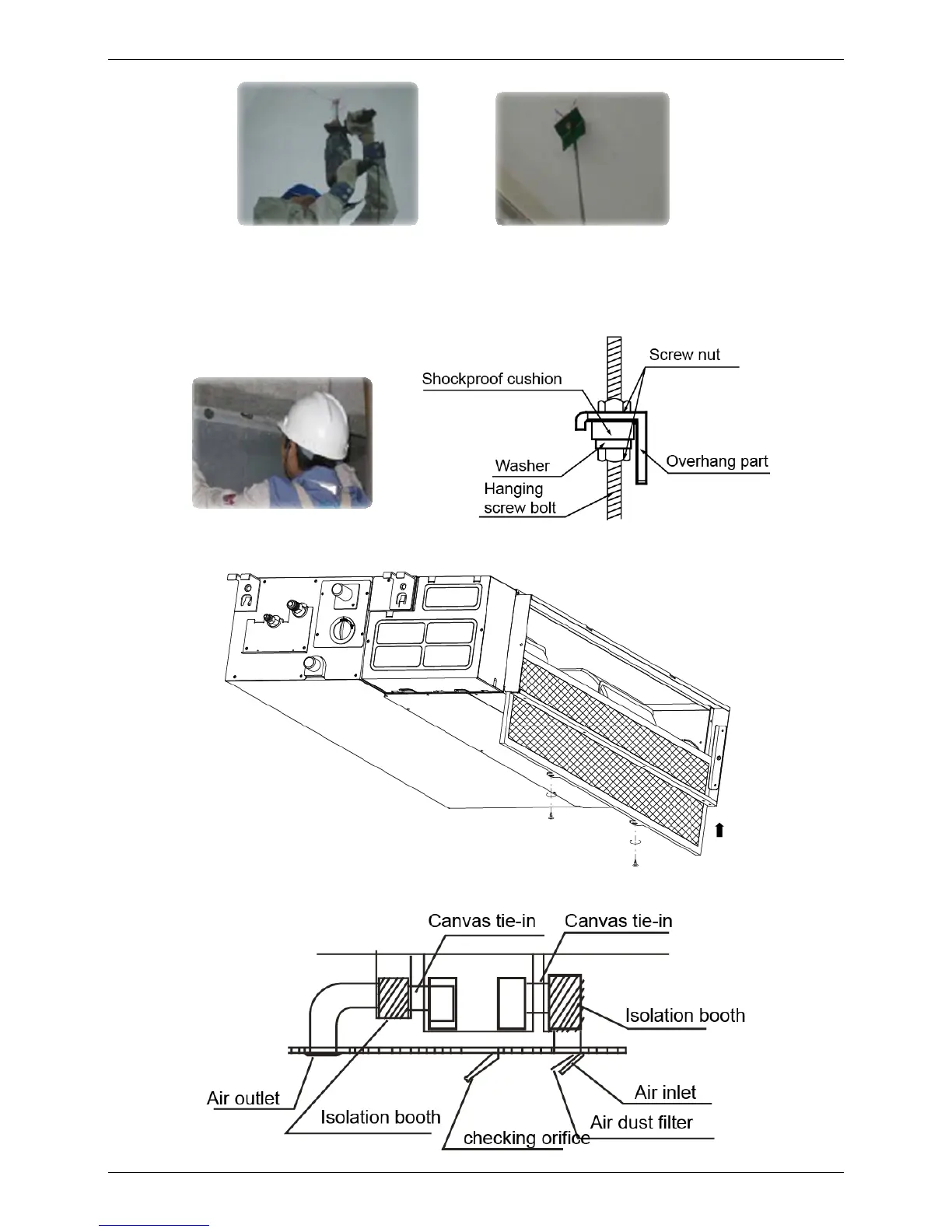 Screw nut

Shockproof cushion

Washer

Overhang part

Hanging screw bolt

Canvas tie-in

Canvas tie-in

Isolation booth

Air outlet

Isolation booth

checking orifice

Air inlet

Air dust filter