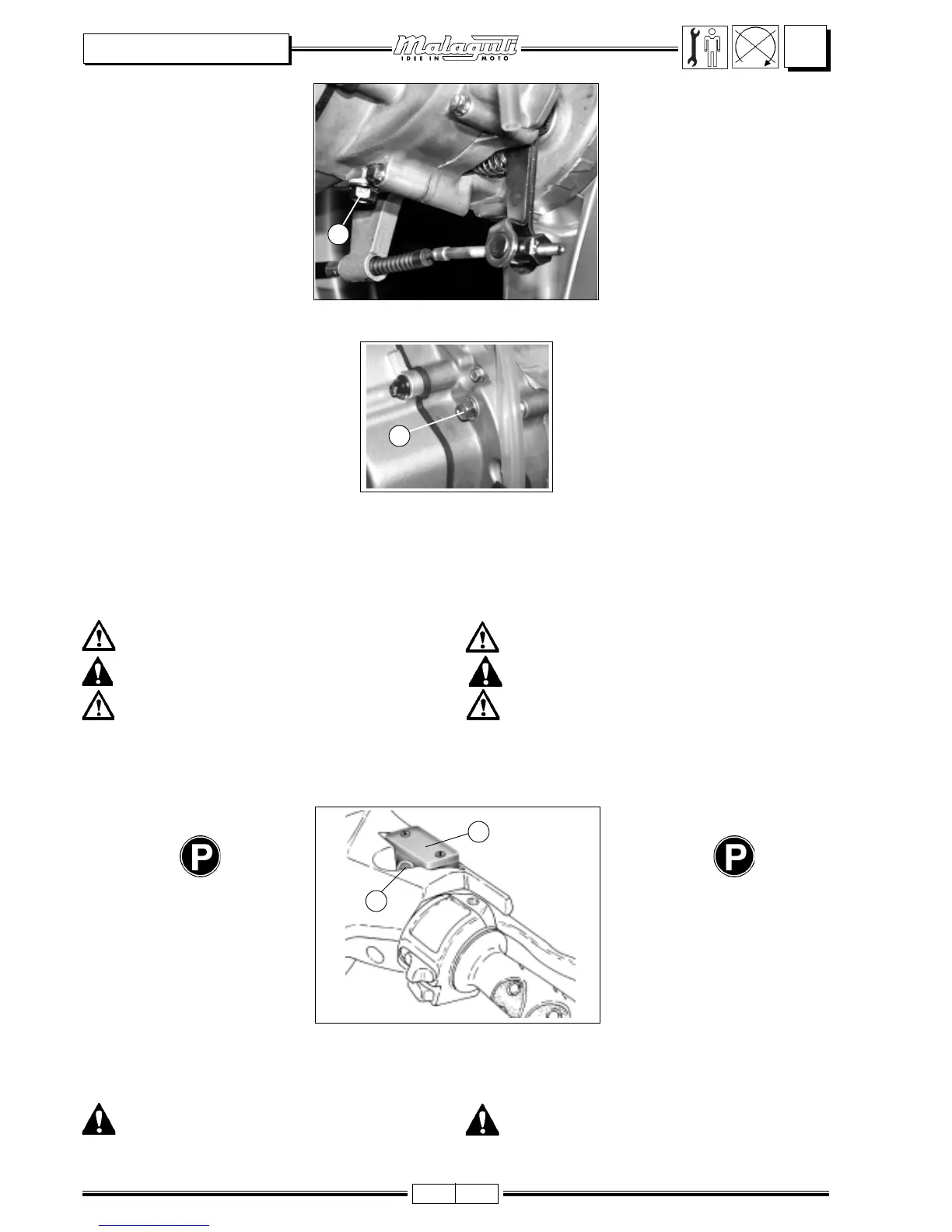 Malaguti
IDEE IN MOTO

P

P