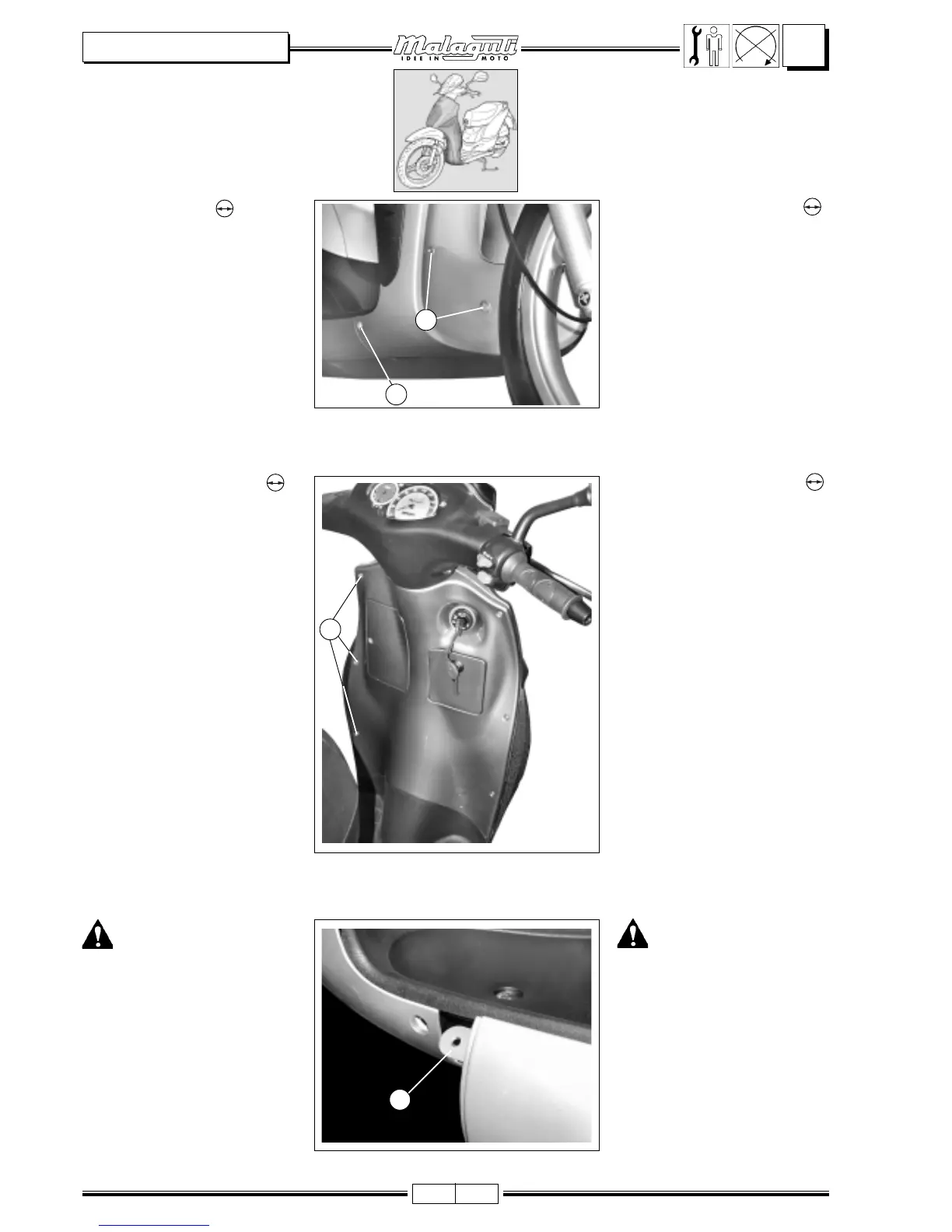 Malaguti
IDEE IN MOTO