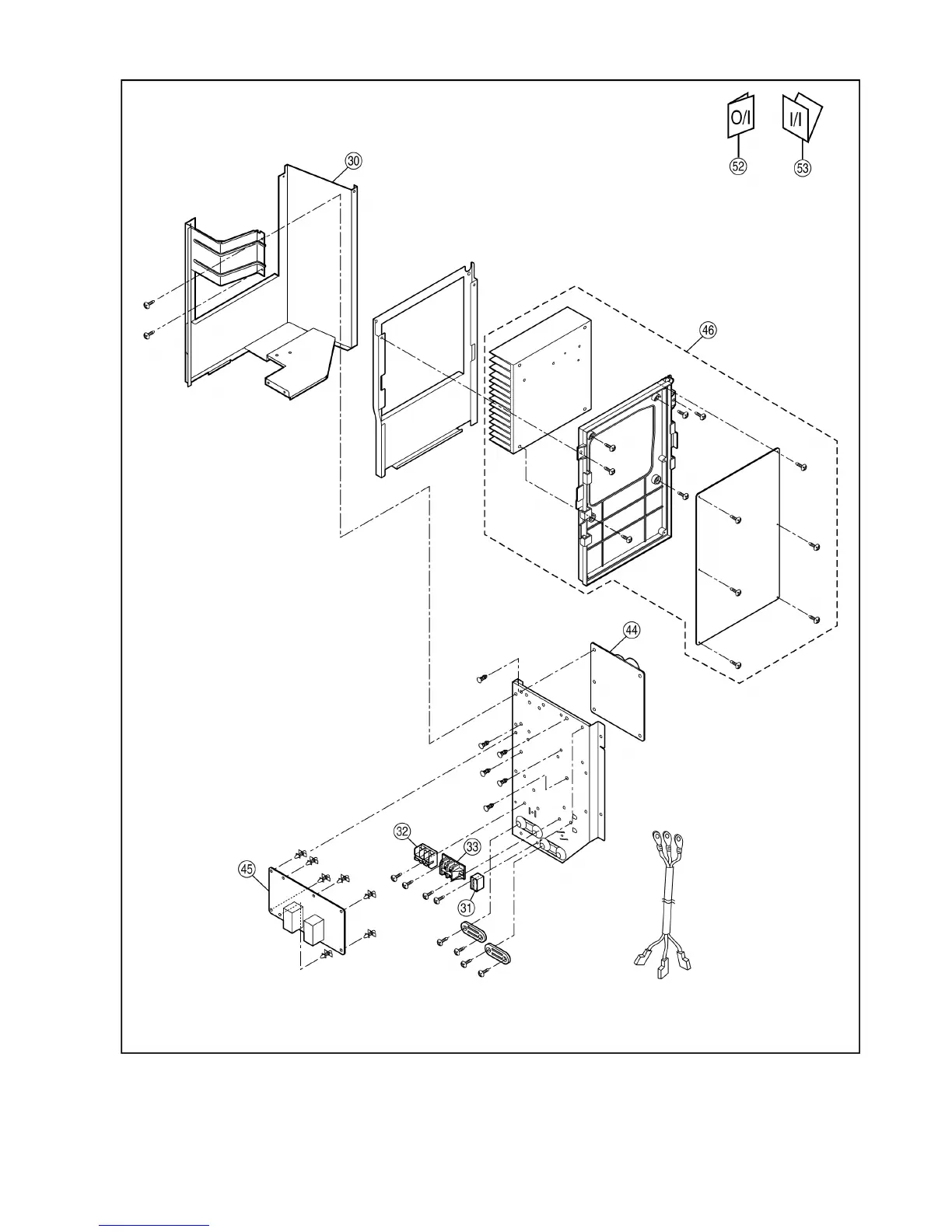 O/I
I/I
52
53
30
46
44
32
33
45
31