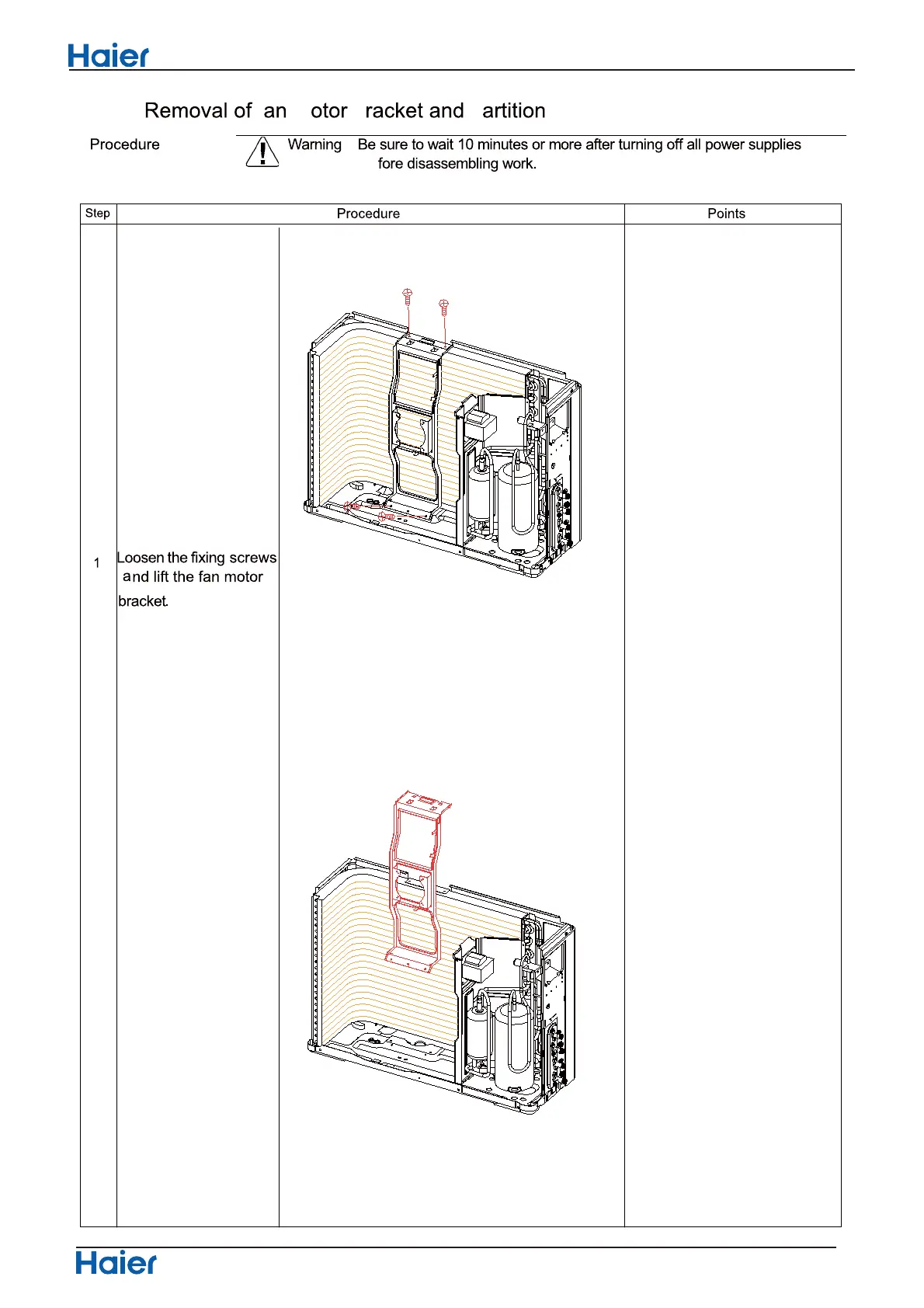 Haier

Removal of an otor racket and artition

Procedure

Warning Be sure to wait 10 minutes or more after turning off all power supplies fore disassembling work.

| Step | Procedure | | Points |
|---|---|---|---|
| 1 | Loosen the fixing screws and lift the fan motor bracket. | | |

Haier