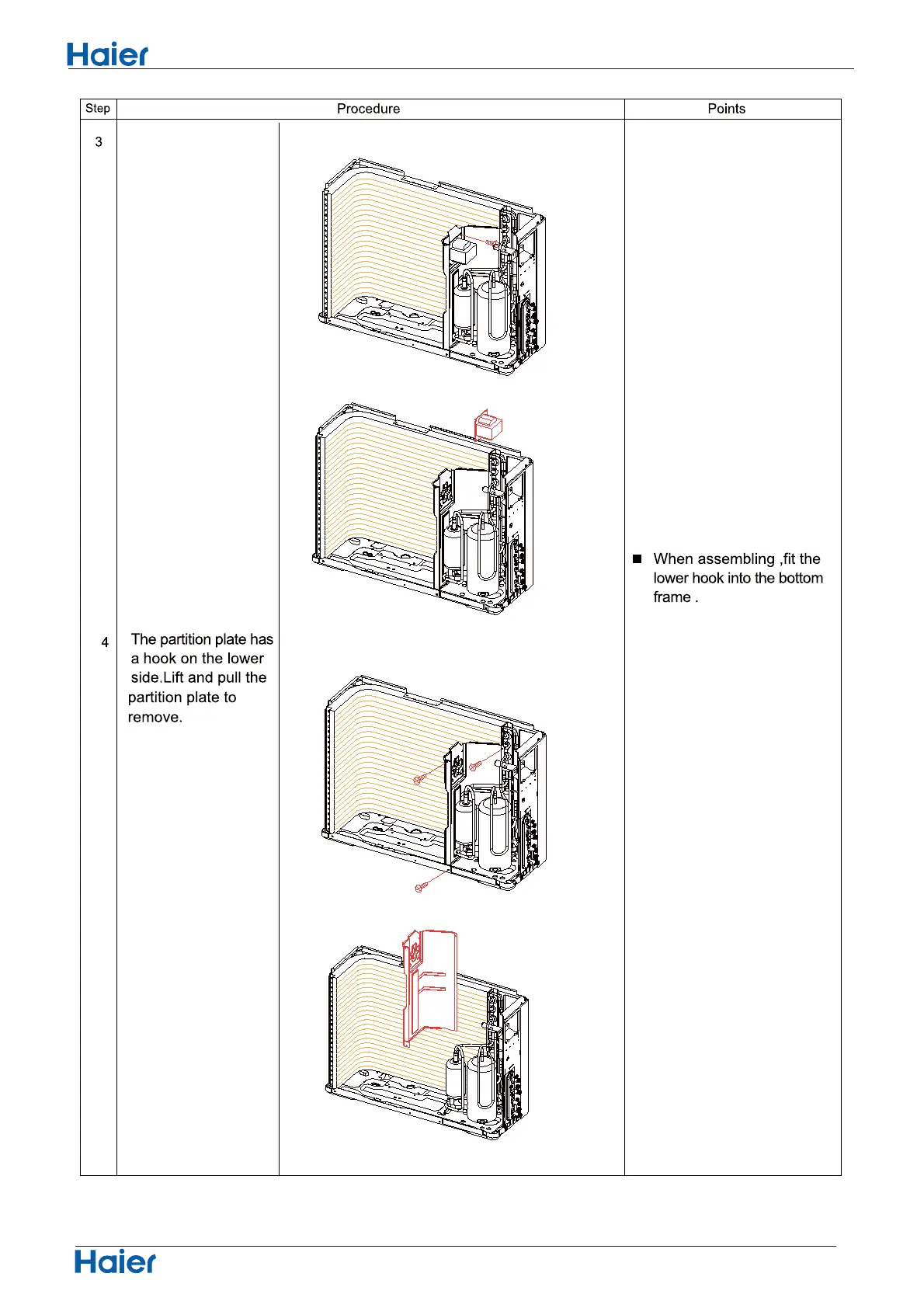 Haier

| Step | Procedure | Points |
|---|---|---|
| 3 | | |
| 4 | The partition plate has a hook on the lower side.Lift and pull the partition plate to remove. | ■ When assembling ,fit the lower hook into the bottom frame . |

Haier