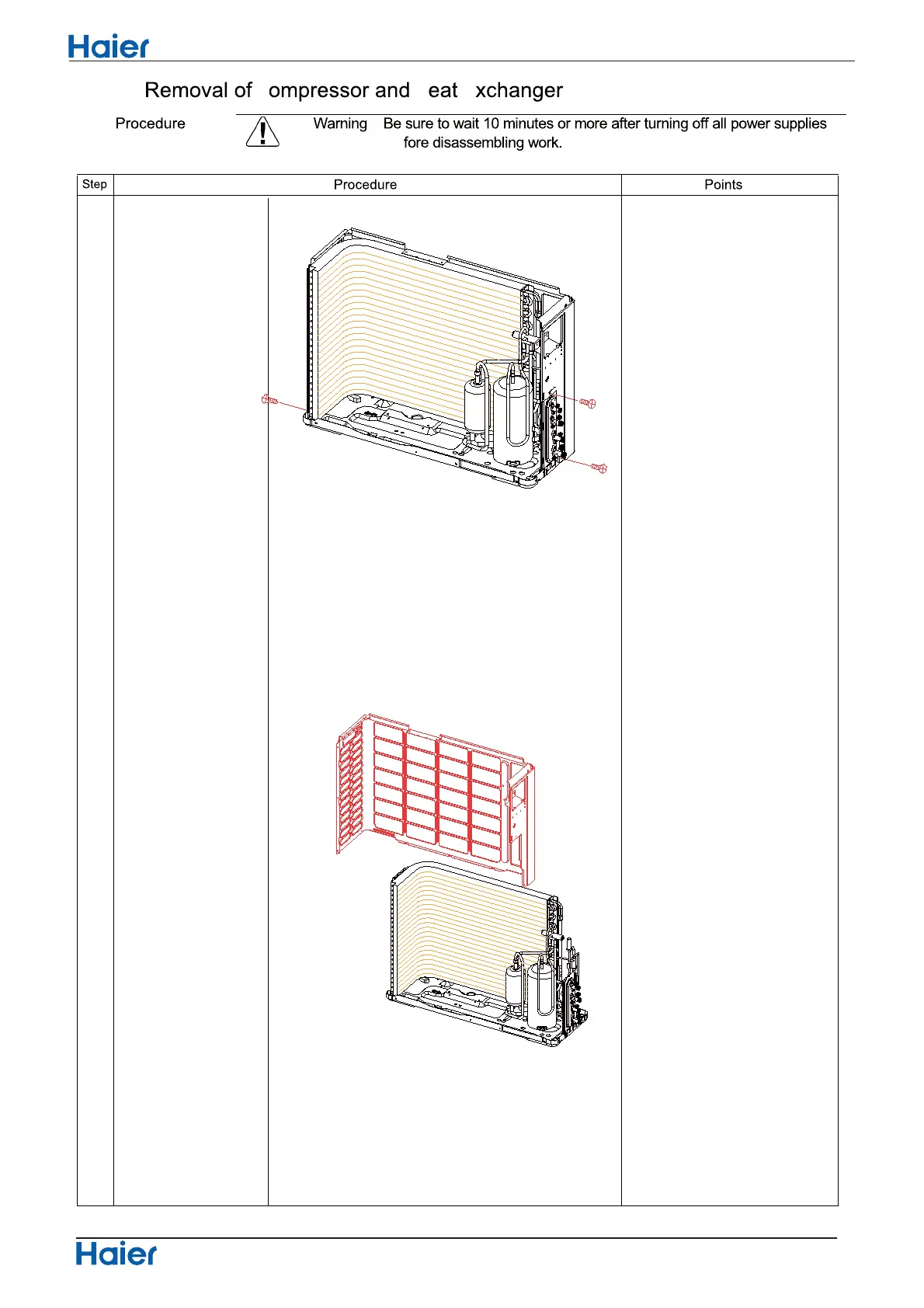 Haier

Removal of ompressor and eat xchanger

Procedure

Warning Be sure to wait 10 minutes or more after turning off all power supplies fore disassembling work.

| Step | Procedure | Points |
|---|---|---|
| | | |

Haier