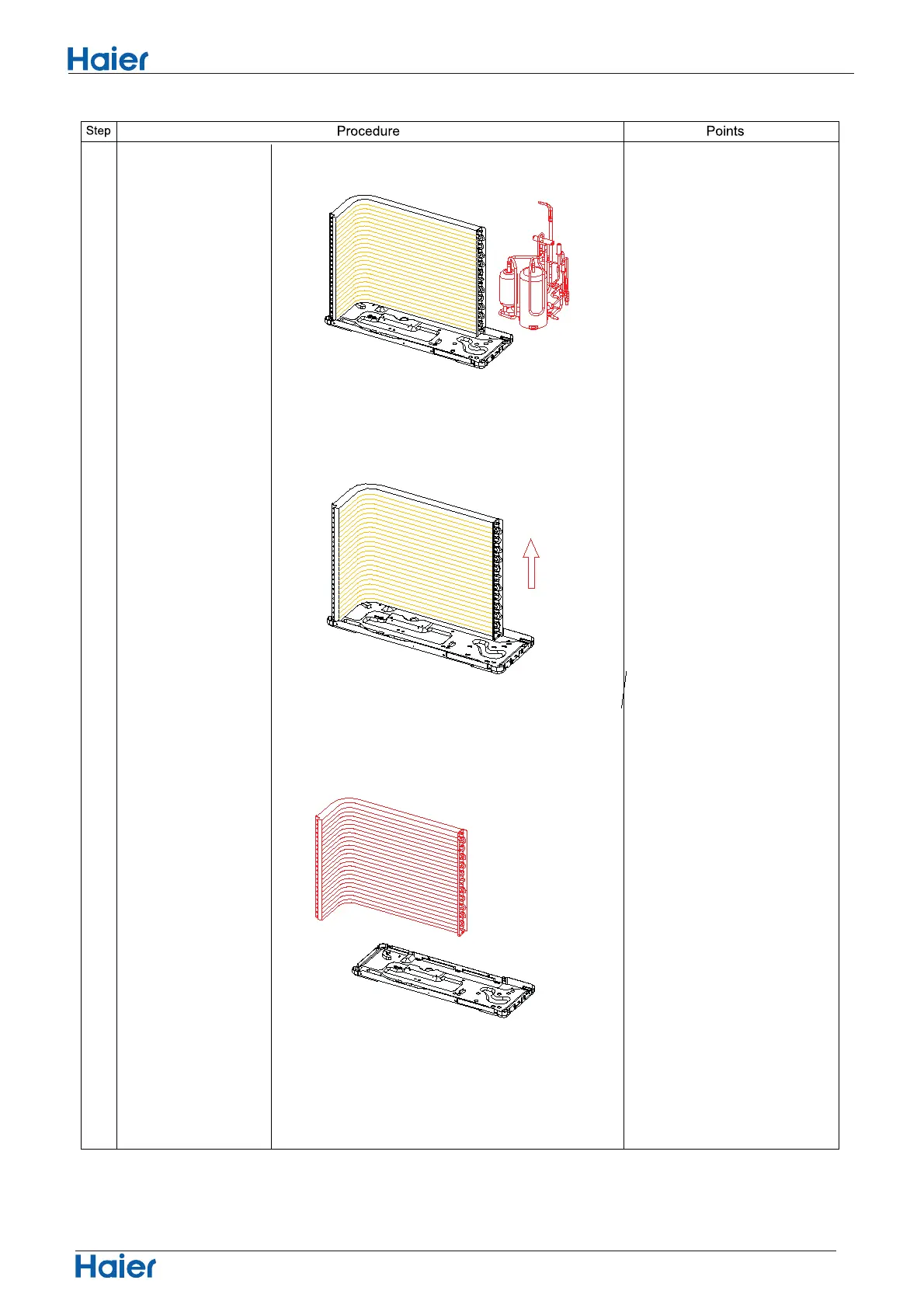 Haier

| Step | Procedure | Points |
|---|---|---|
| | | |

Haier