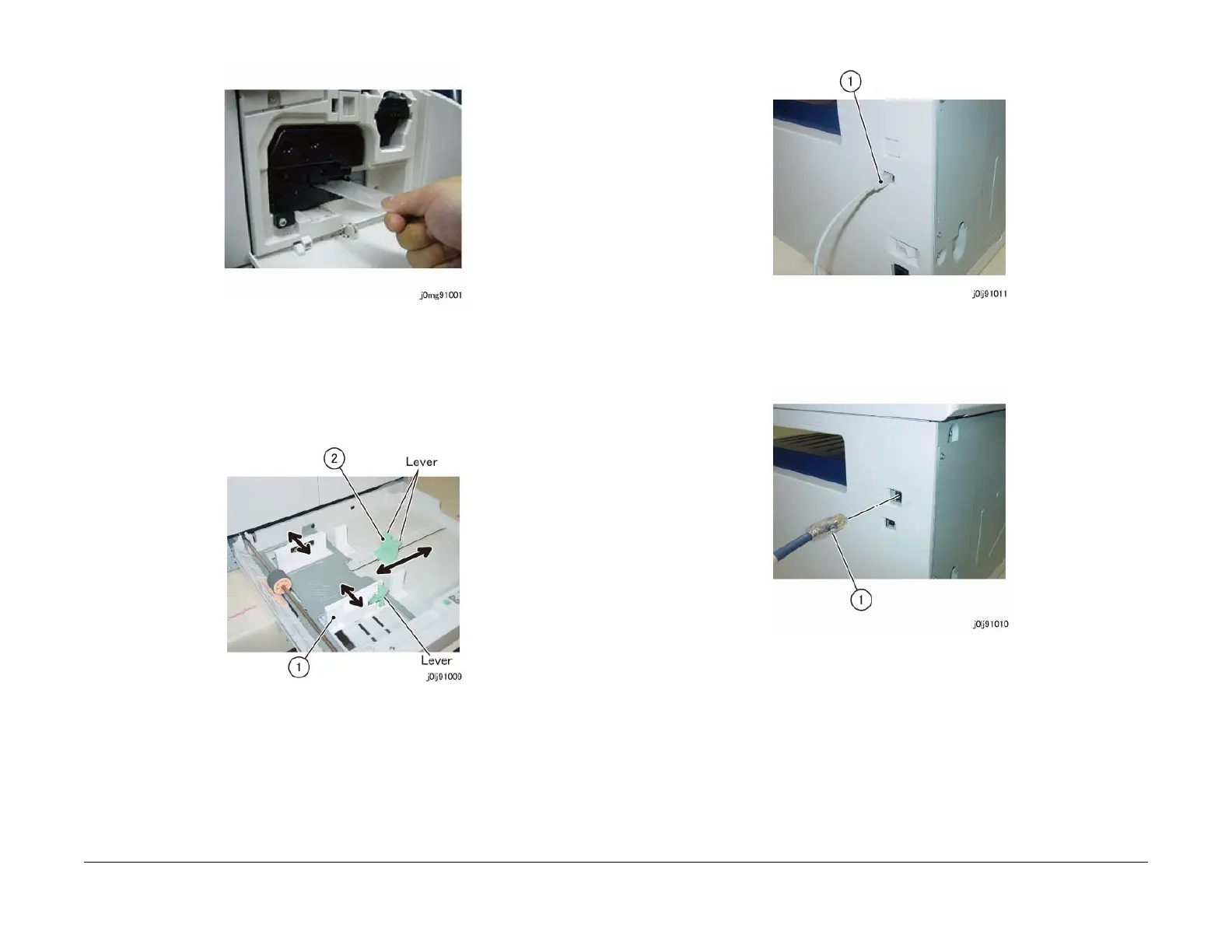 j0mg91001

2
Lever
1
Lever
j0lj91009

1
j0lj91011

1
j0lj91010