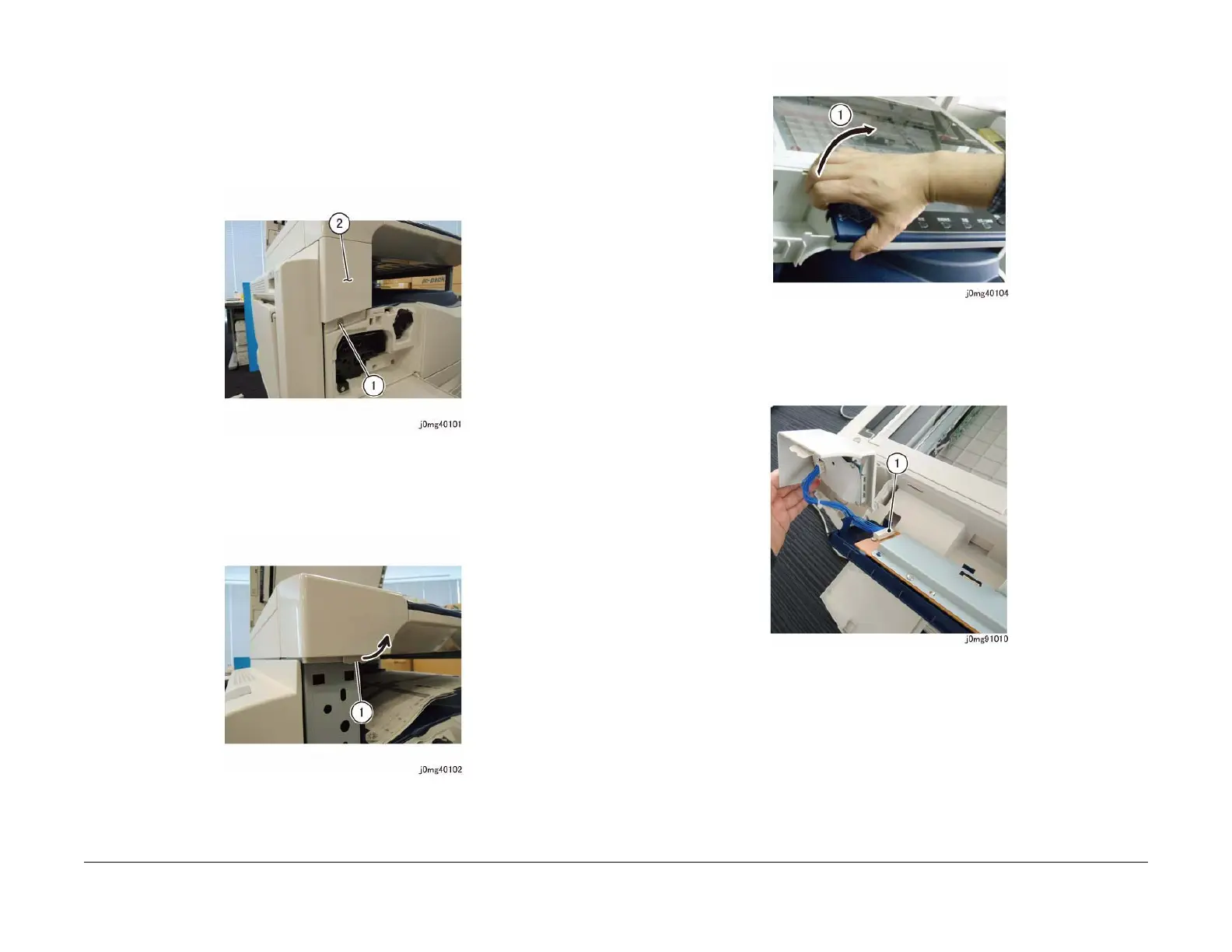 2

1

j0mg40101

1

j0mg40102

1

j0mg40104

1

j0mg91010