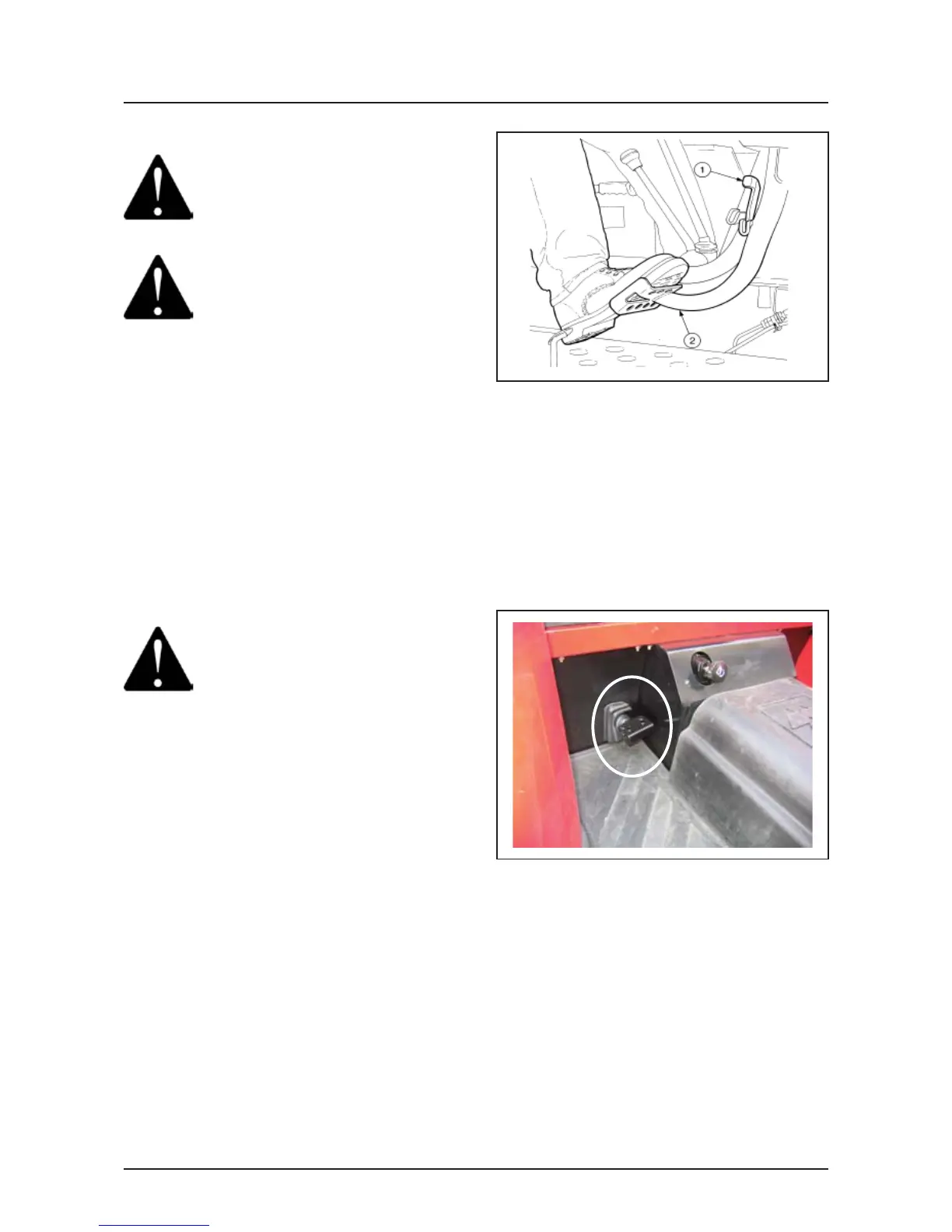 1

2