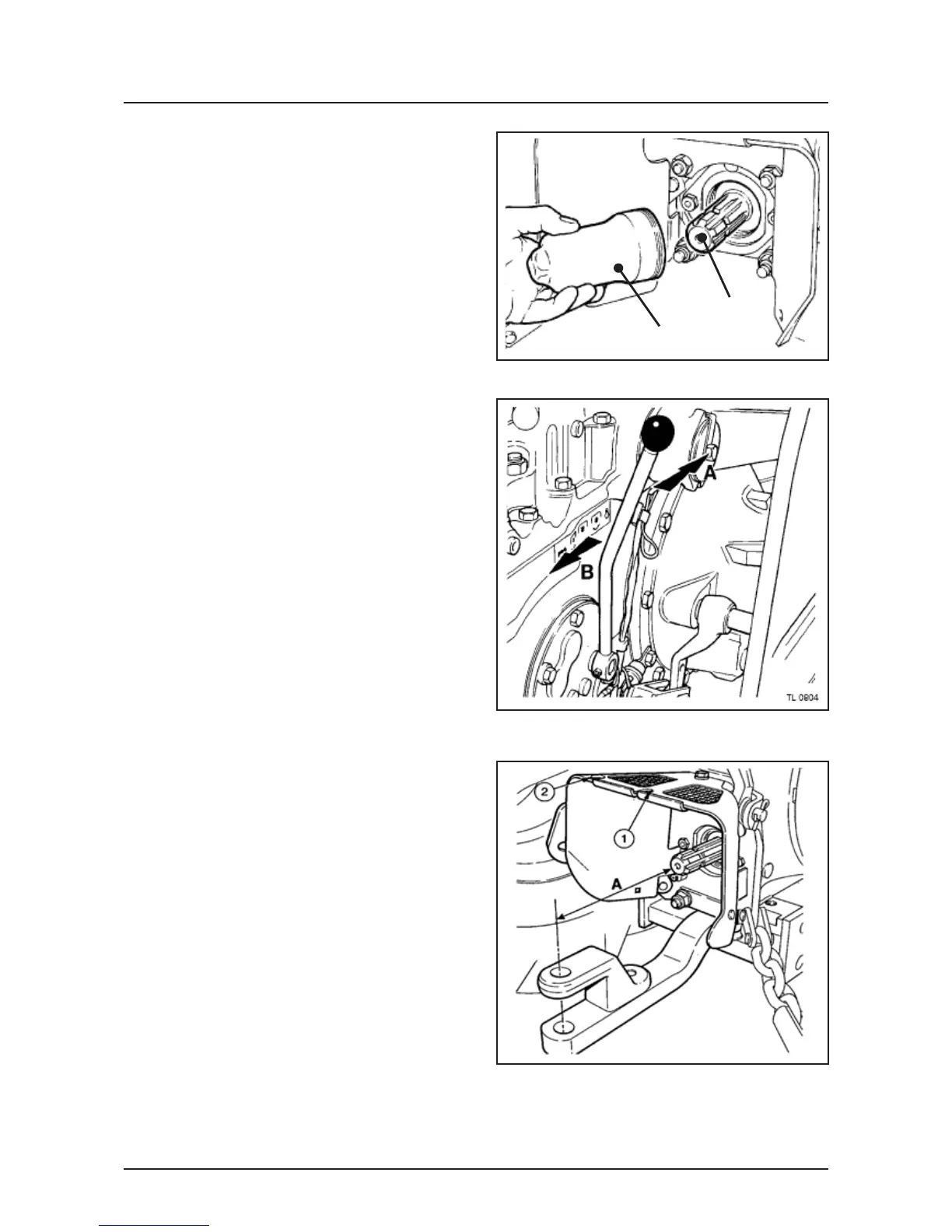 A

B

TL 0804

2

1

A