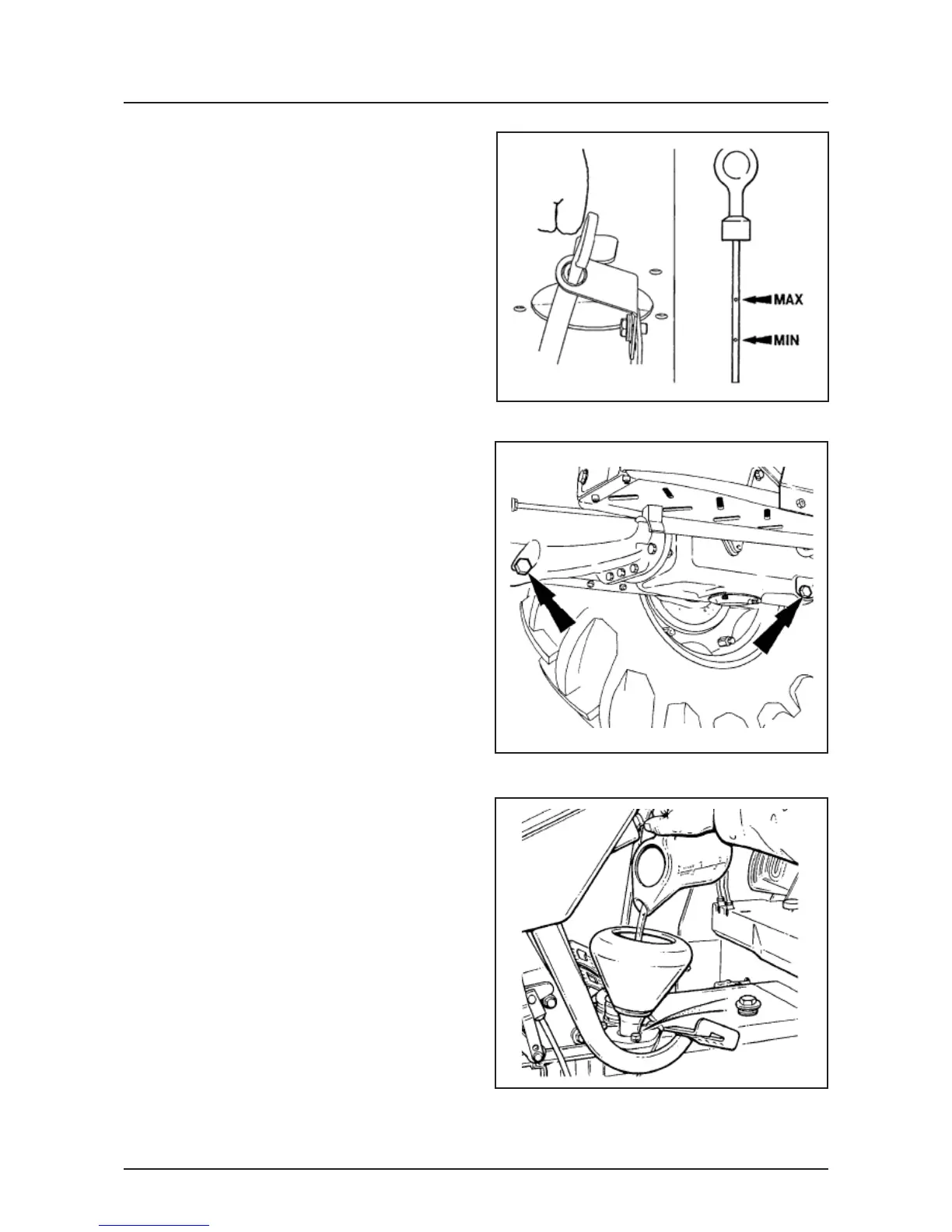 MAX
MIN