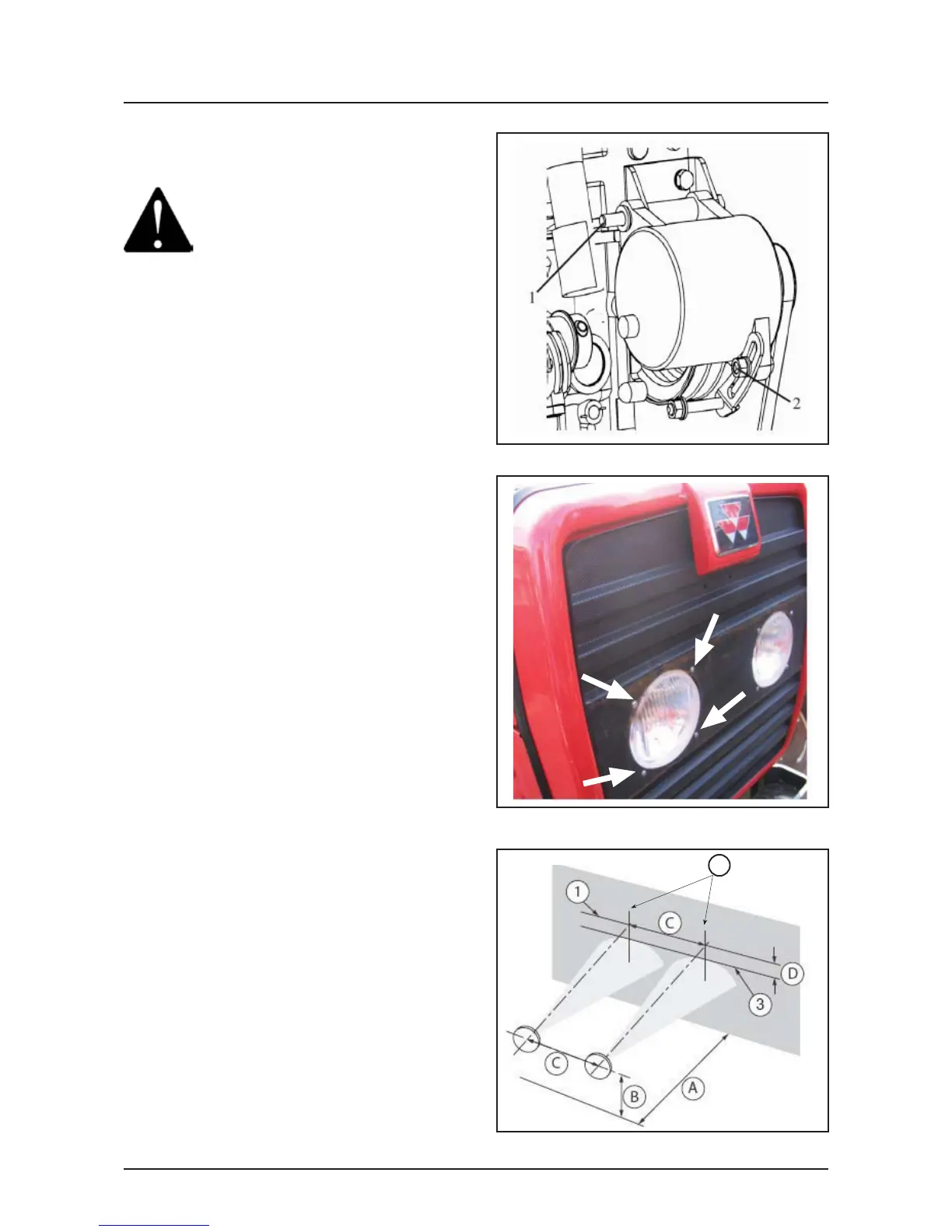 1

2

1

C

D

3

C

B

A