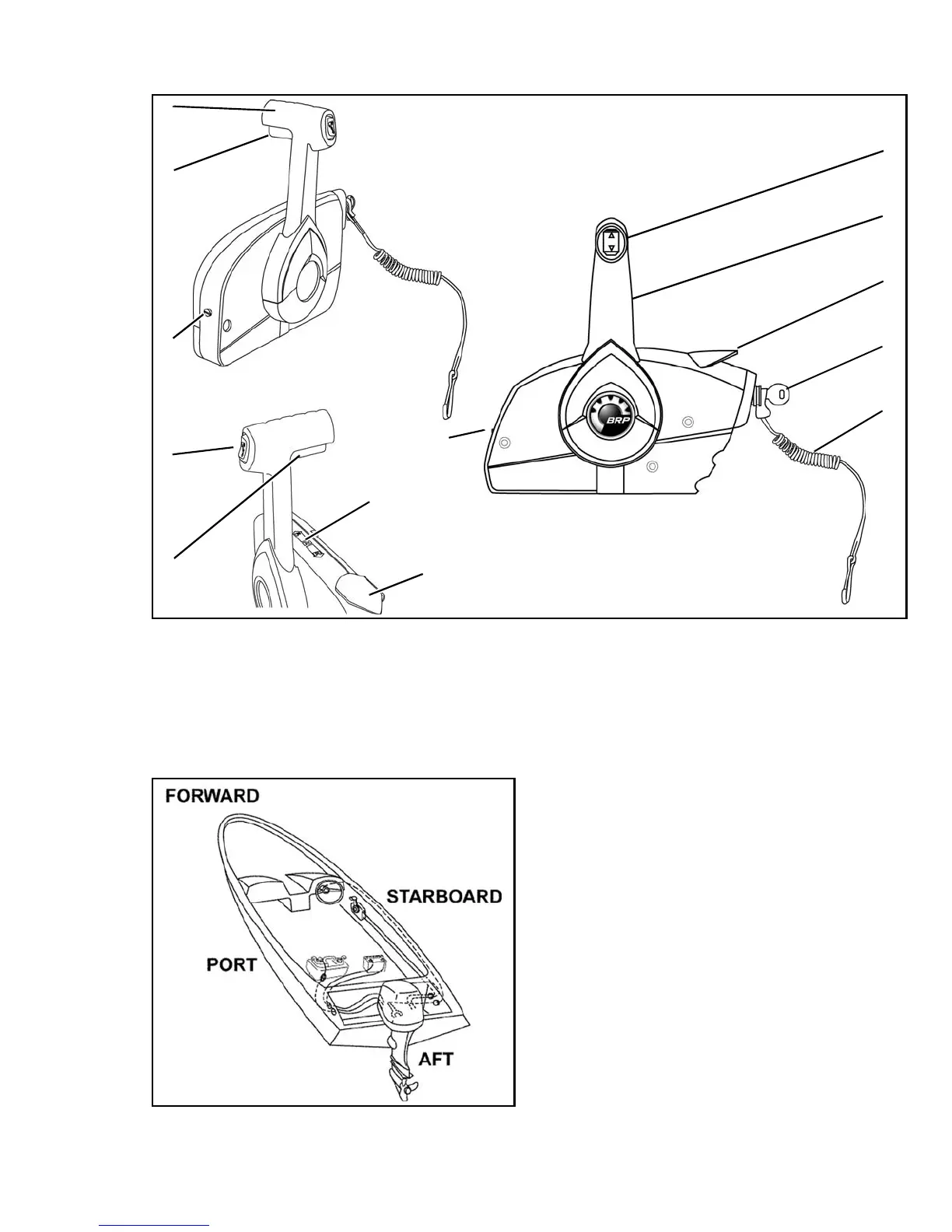 BRP

FORWARD

STARBOARD

PORT

AFT