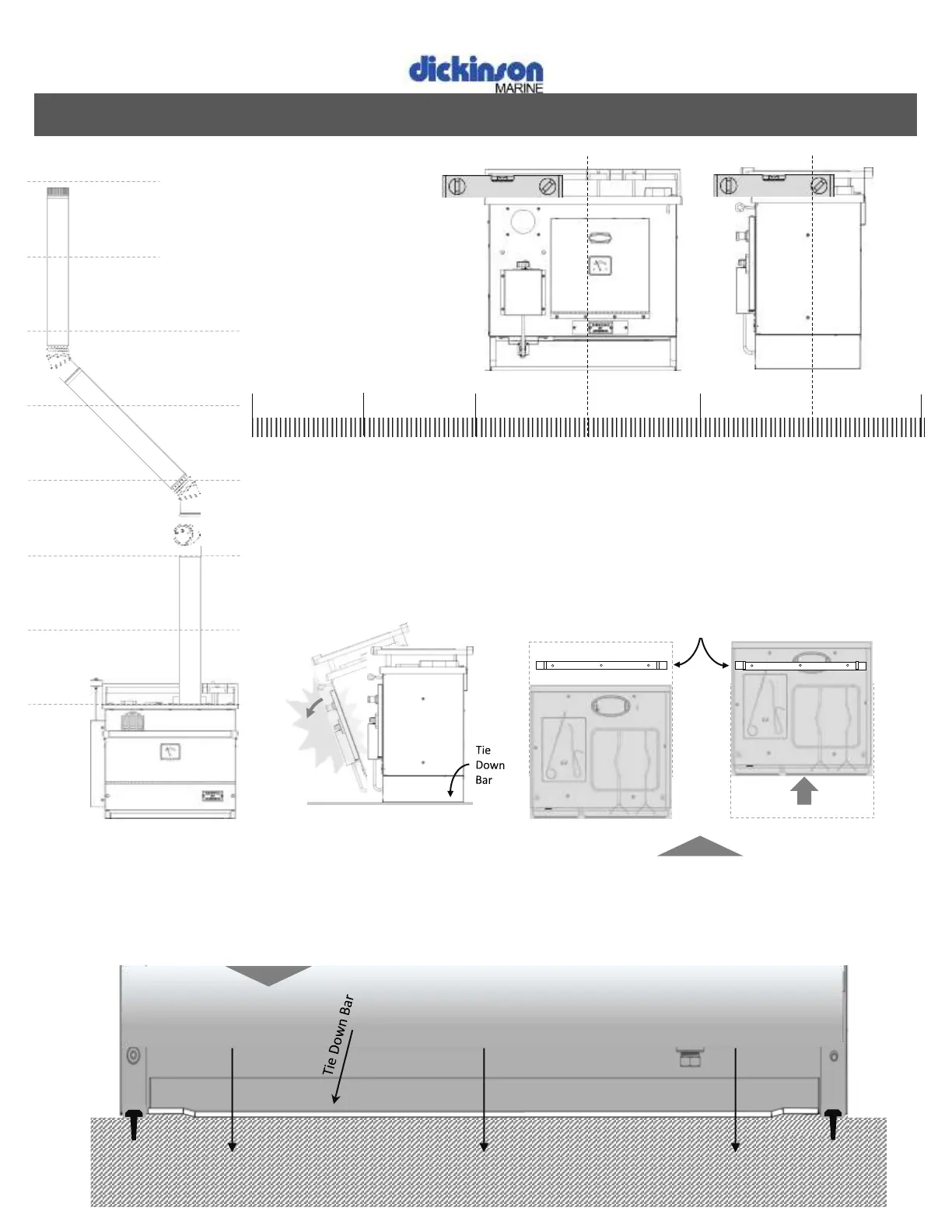 dickinson
MARINE

Tie
Down
Bar

Tie Down Bar