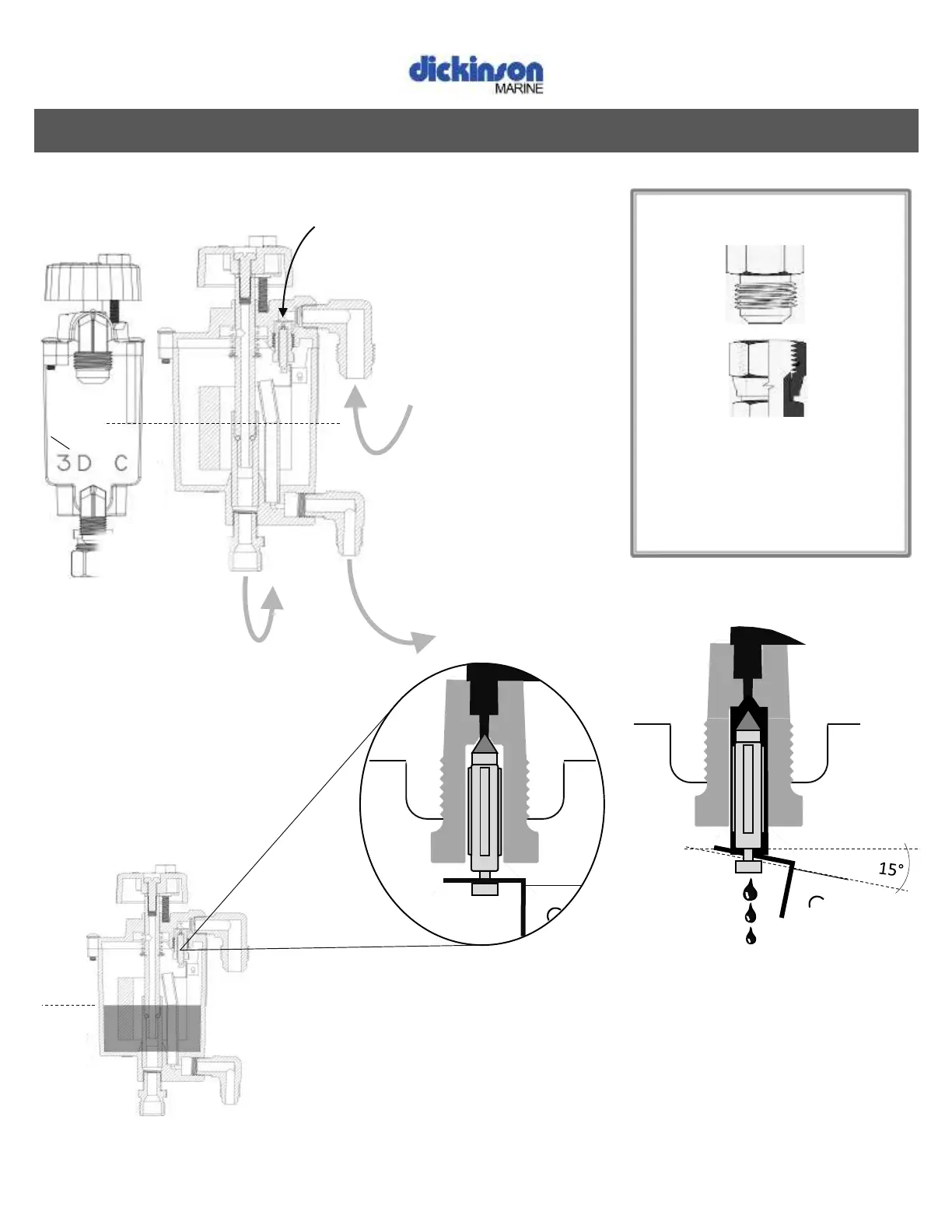 dickinson MARINE

3D C

15°