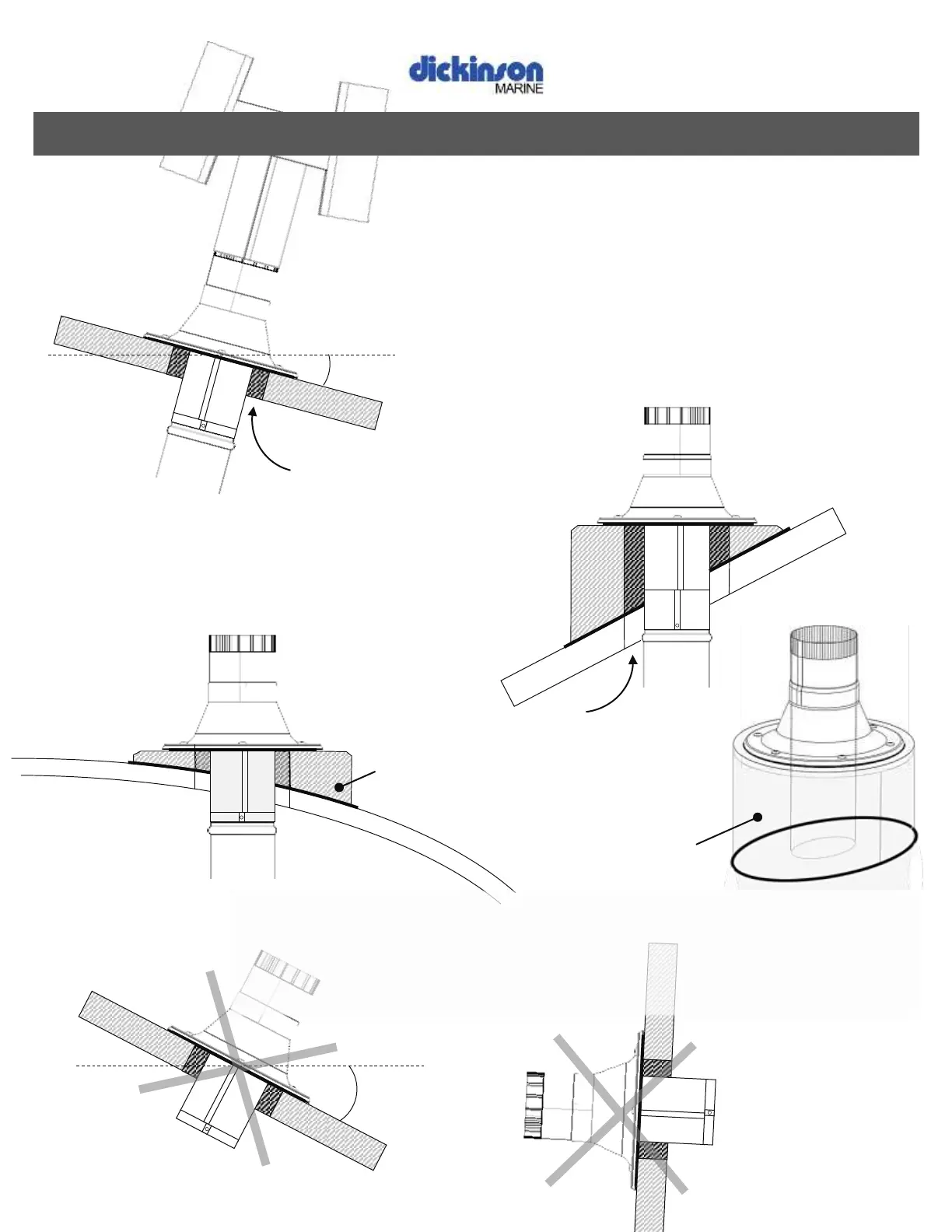 dickinson
MARINE