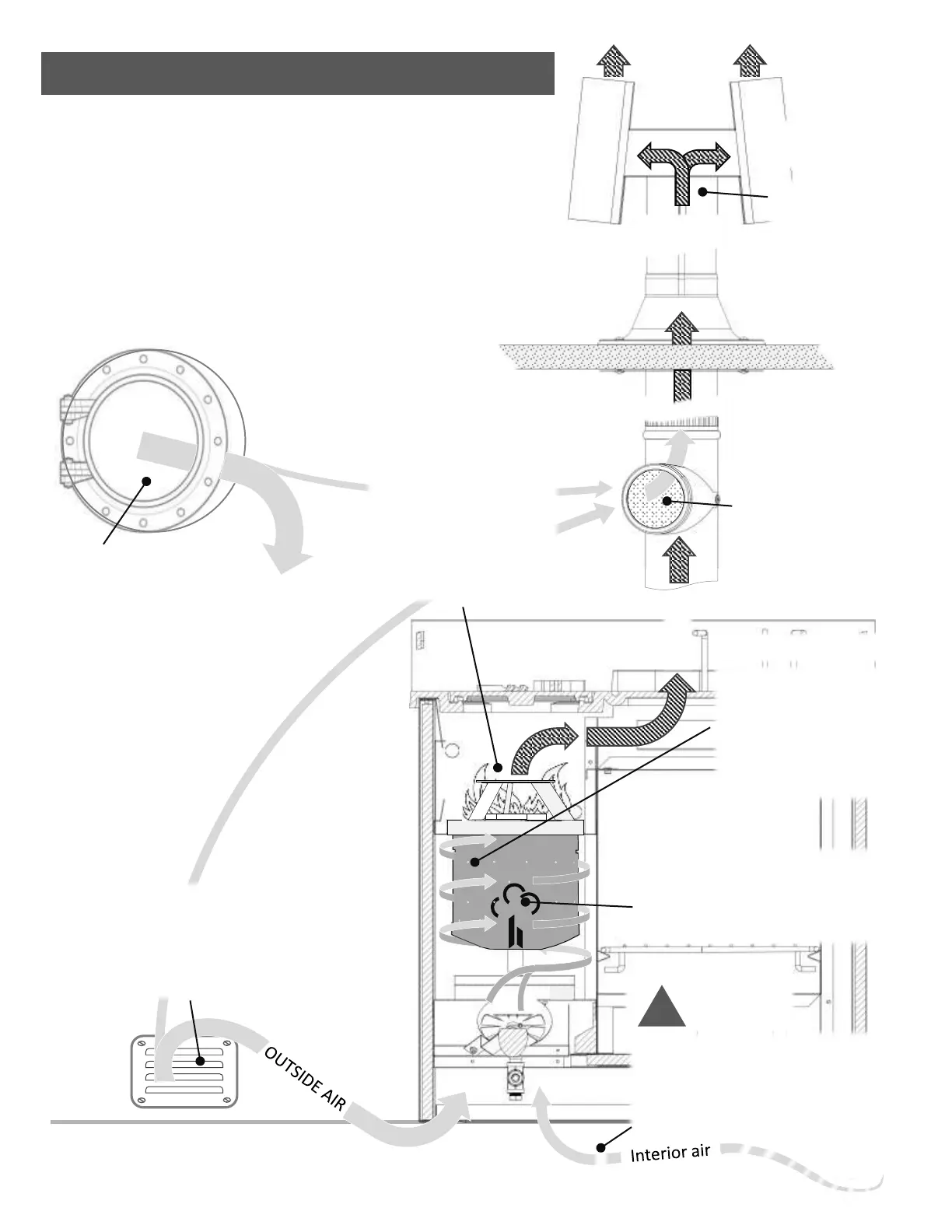 OUTSIDE AIR

Interior air