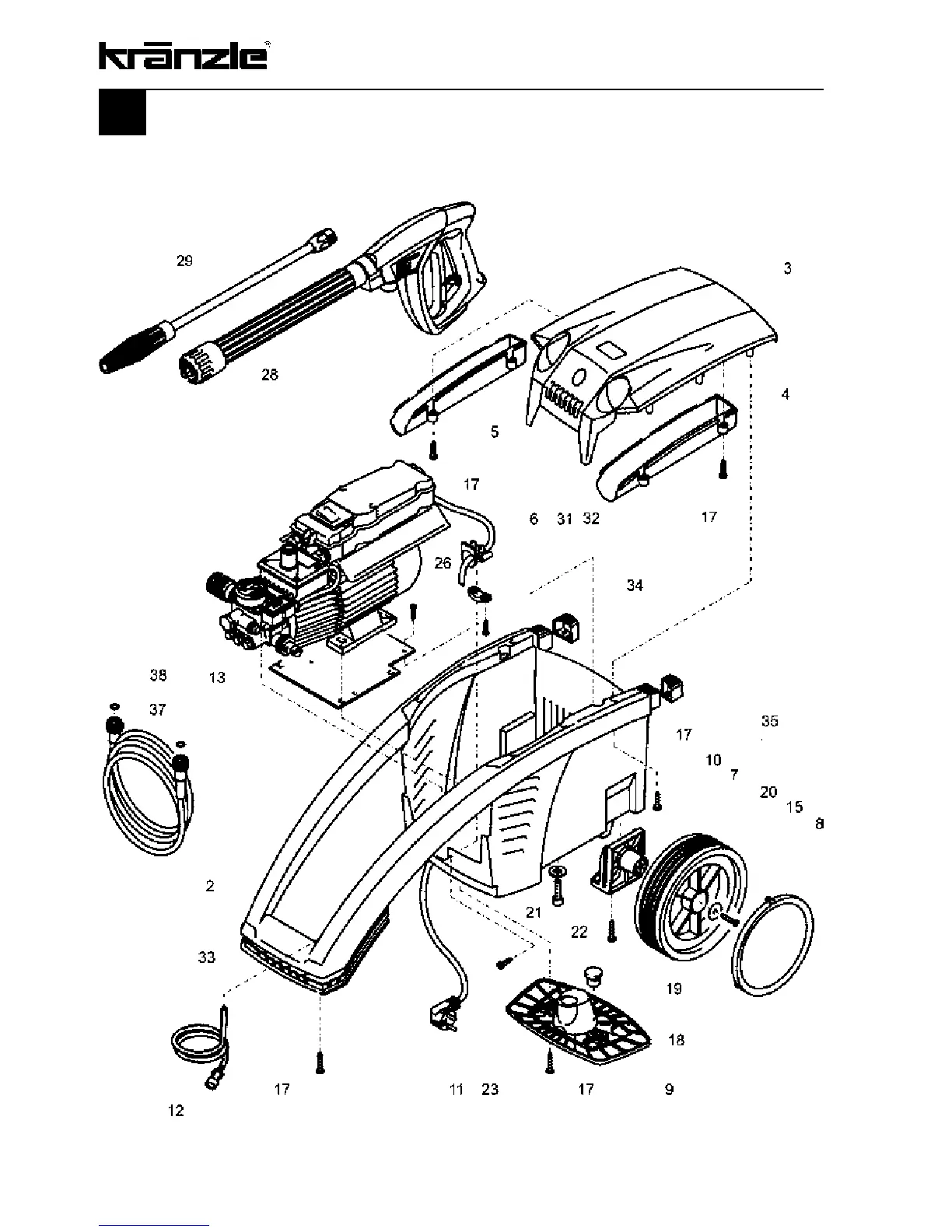 kränzle

29
3
28
4
5
17
6 31 32
17
26
34
38
13
37
17
35
10
7
20
15
8
2
21
22
33
19
18
17
11 23
17
9
12