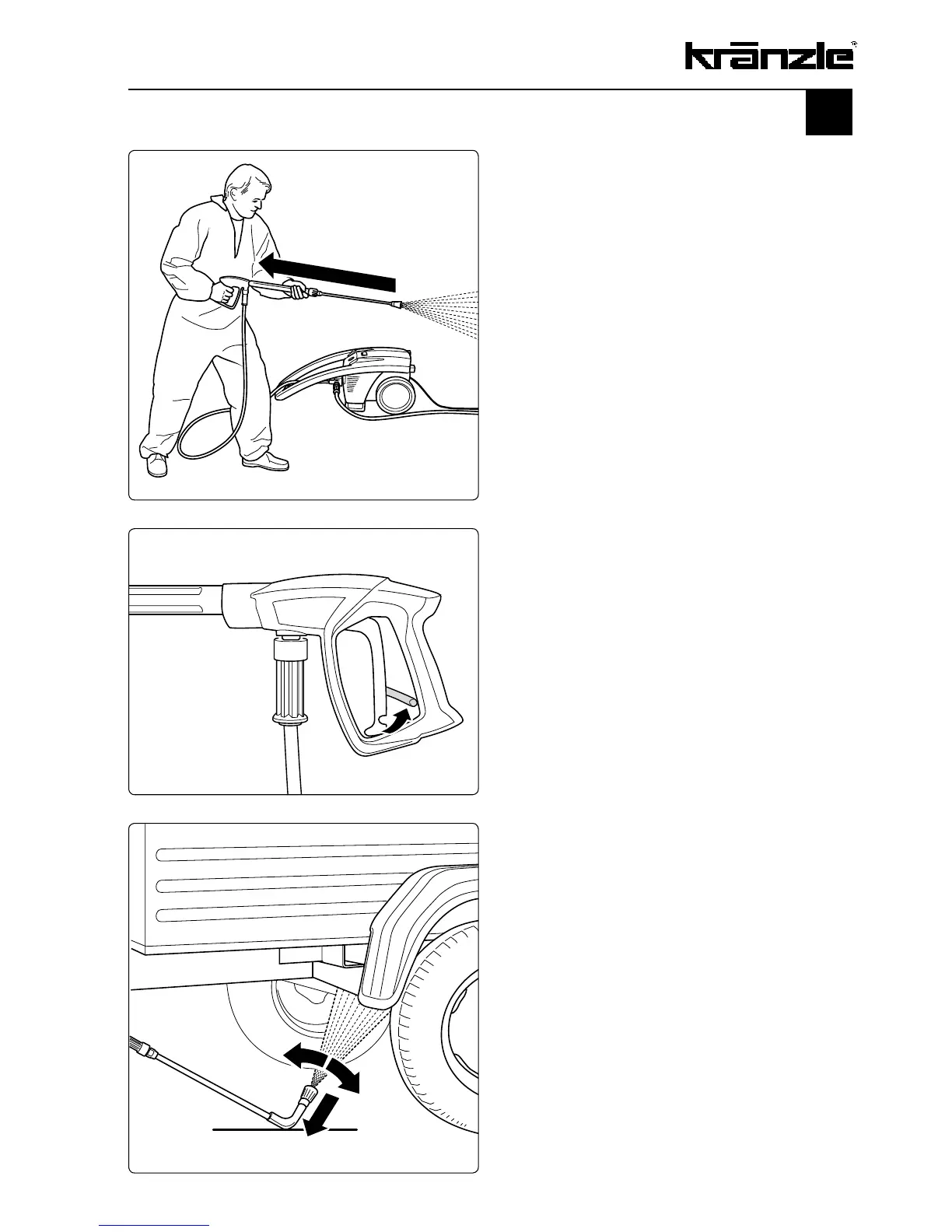 kränzle®