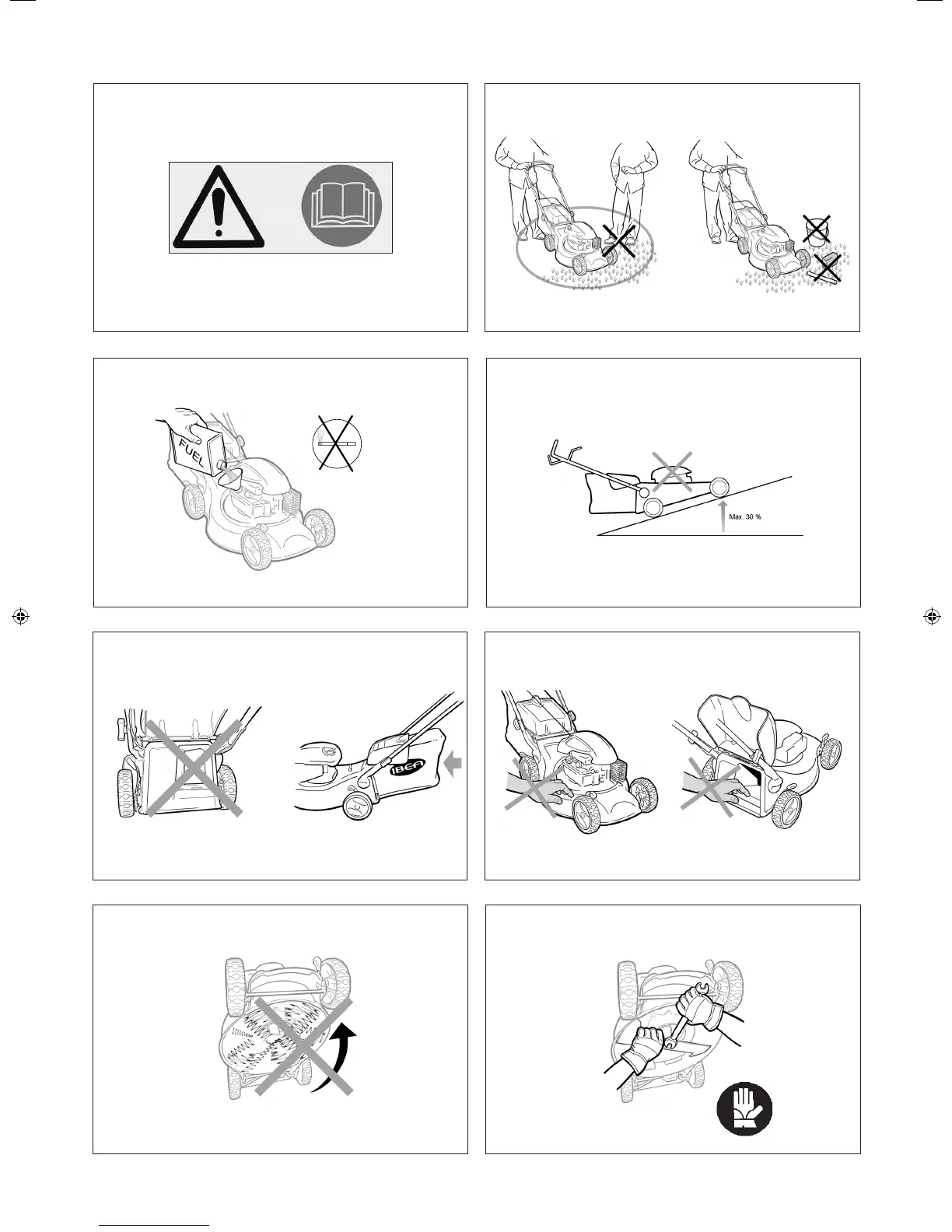 FUEL

Max. 30 %

IBEA