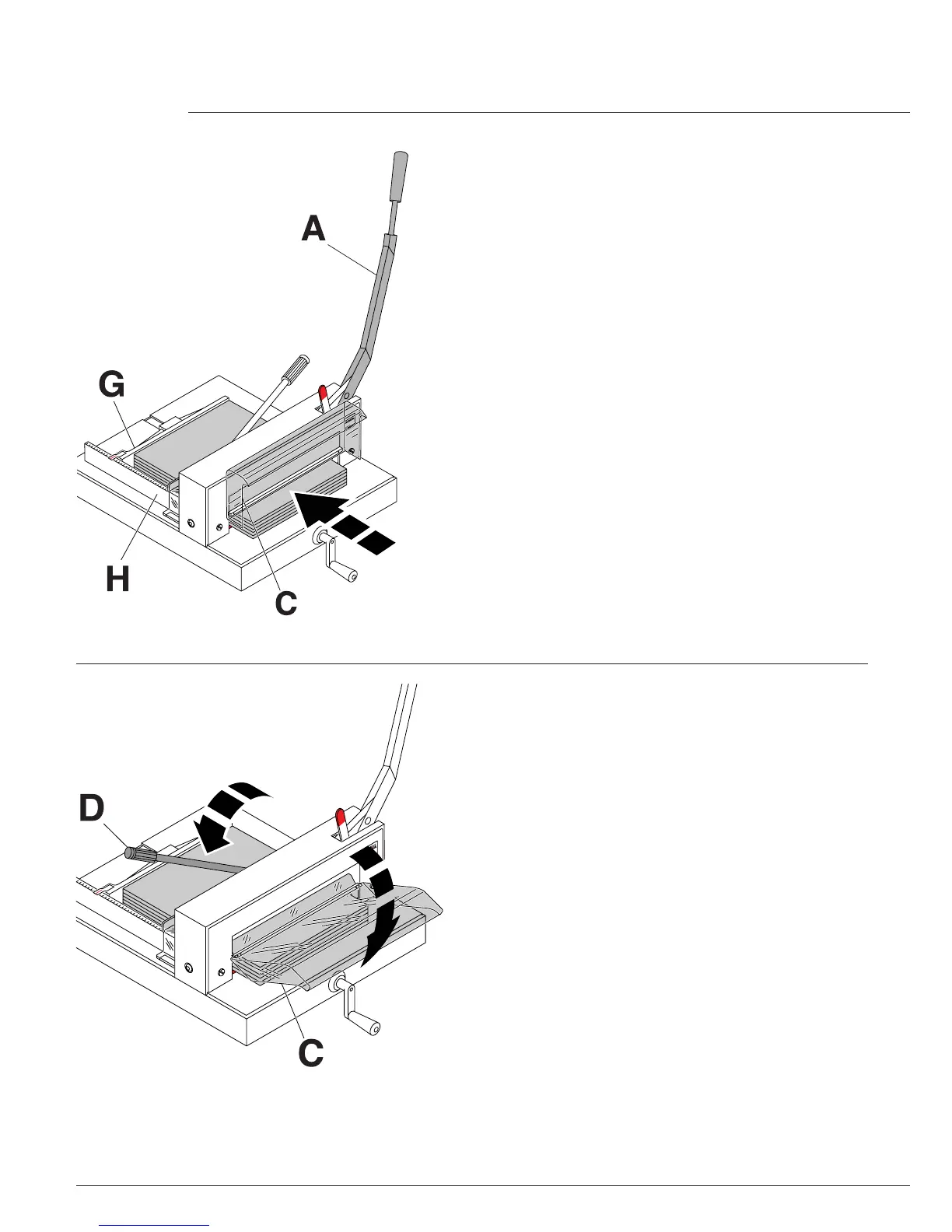 A

G

H

C

D

C