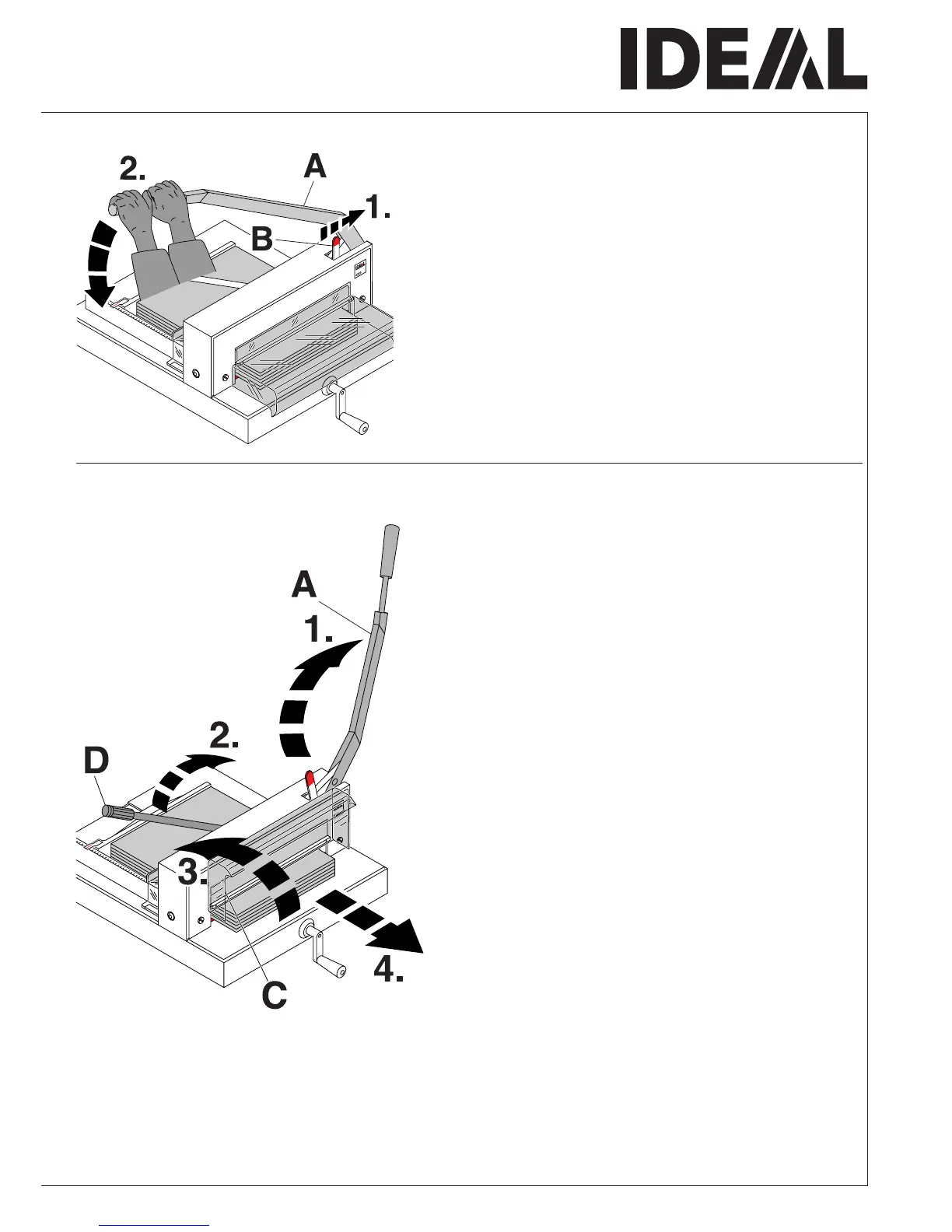 IDEAL

2.
A
1.
B

A
1.
2.
D
3.
4.
C