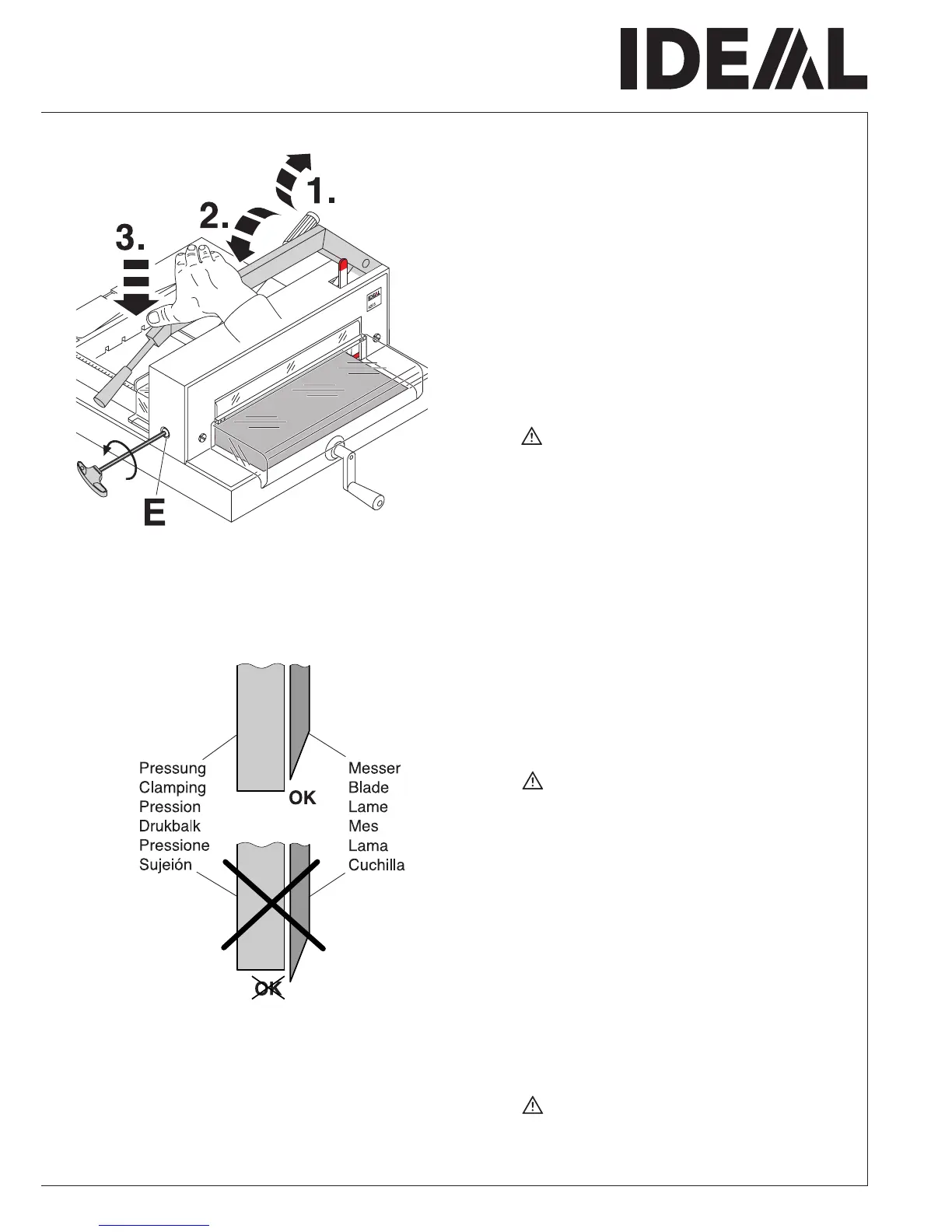 IDEAL

1.

2.

3.

E

Pressung
Clamping
Pression
Drukbalk
Pressione
Sujeión

Messer
Blade
Lame
Mes
Lama
Cuchilla

OK

OK