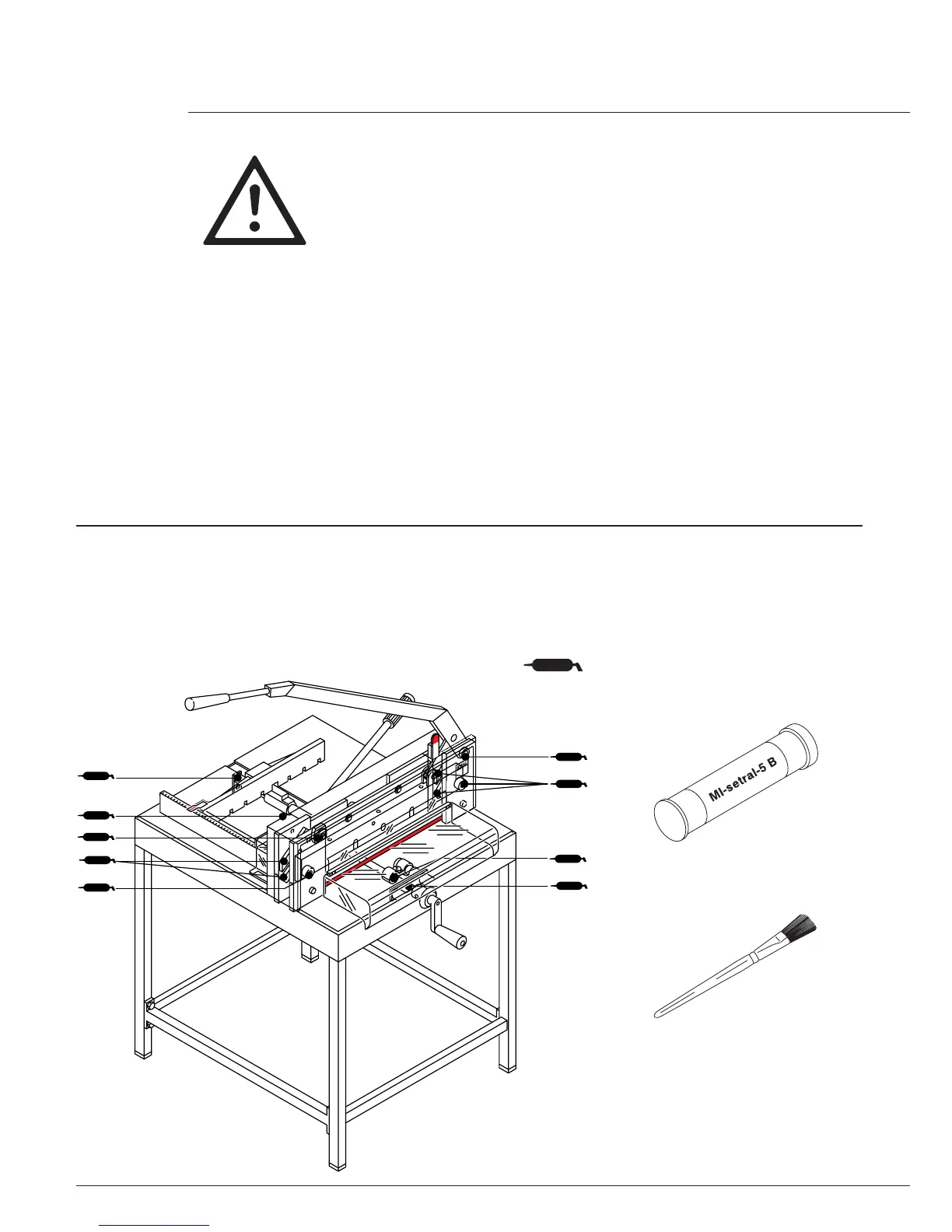 MI-setral-5 B