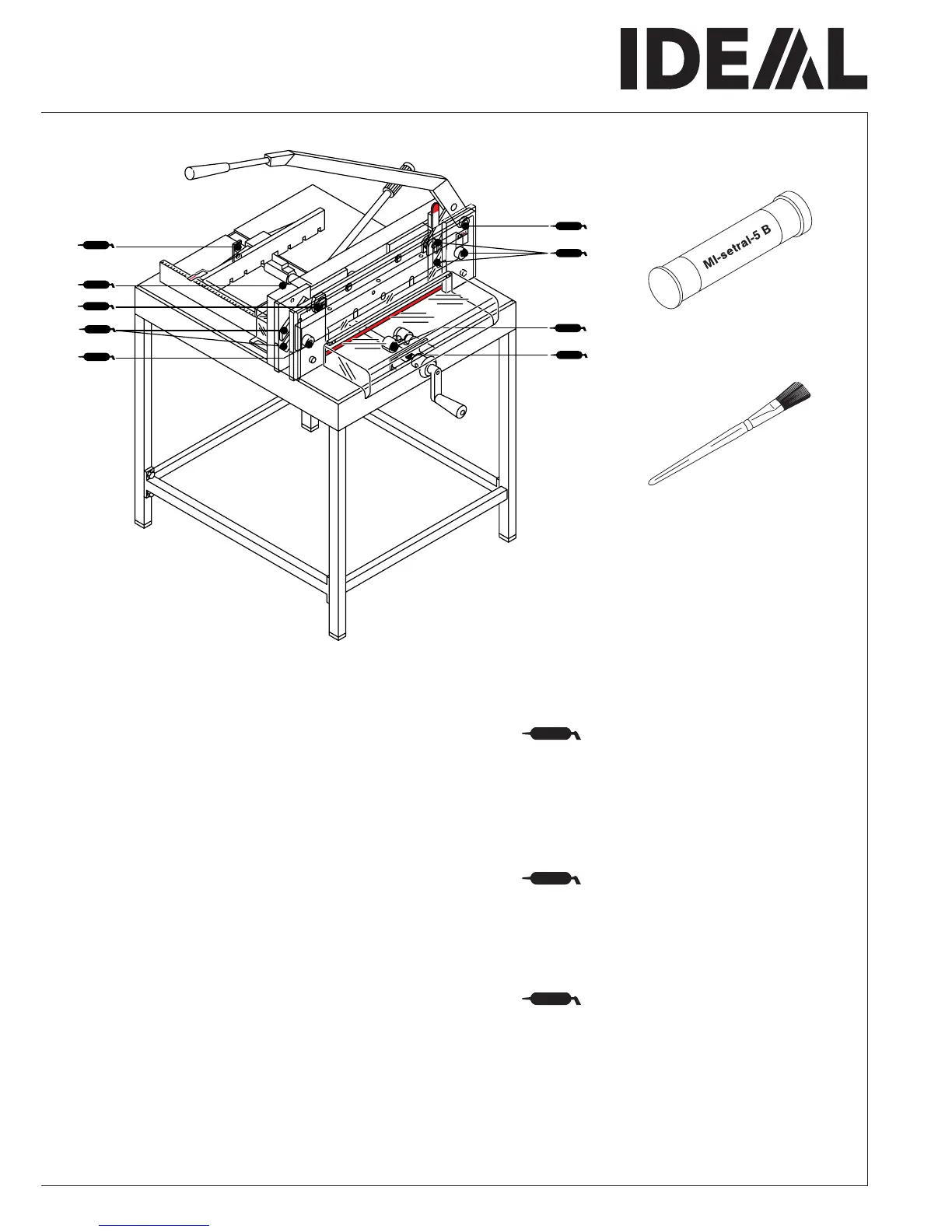 IDEAL

MI-setral-5 B