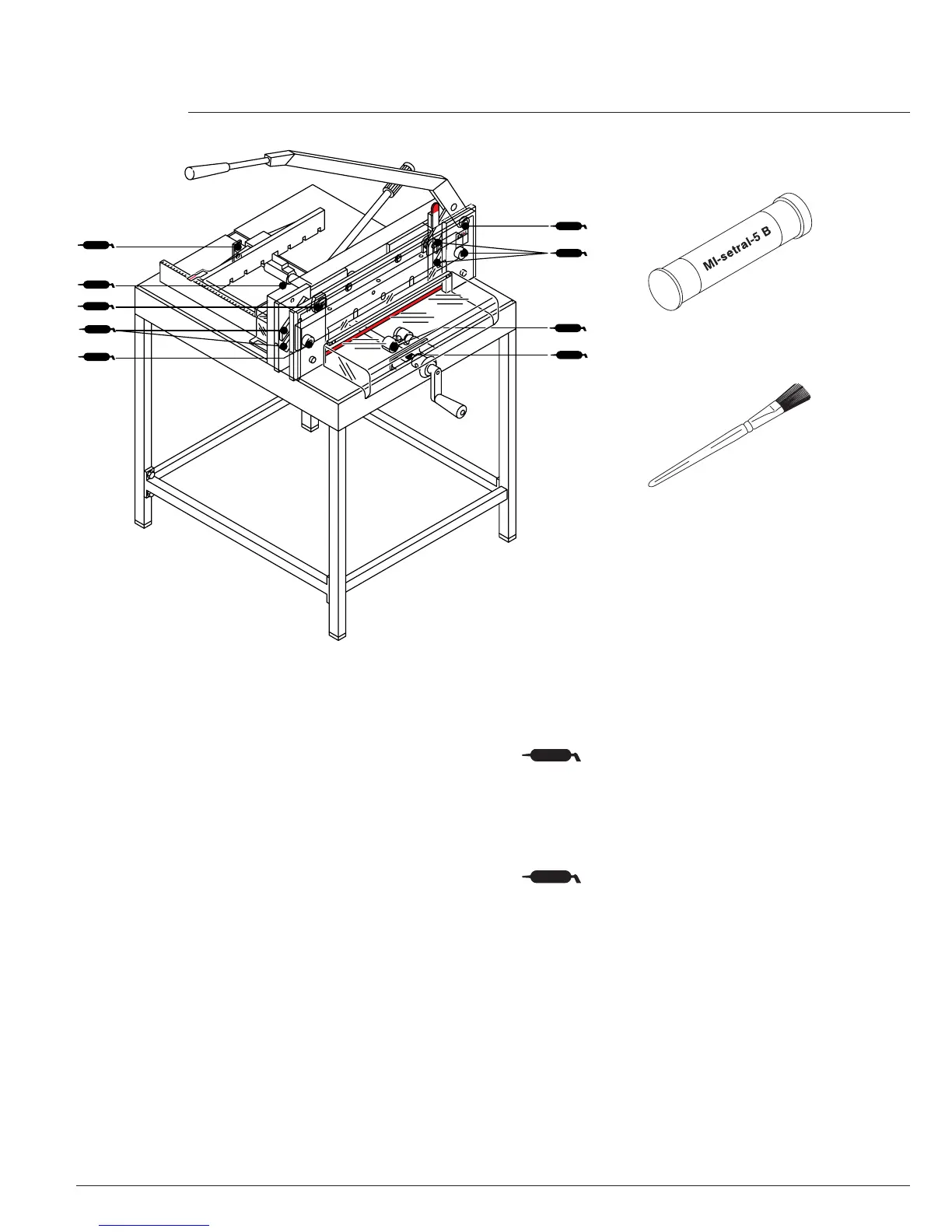 MI-setral-5 B