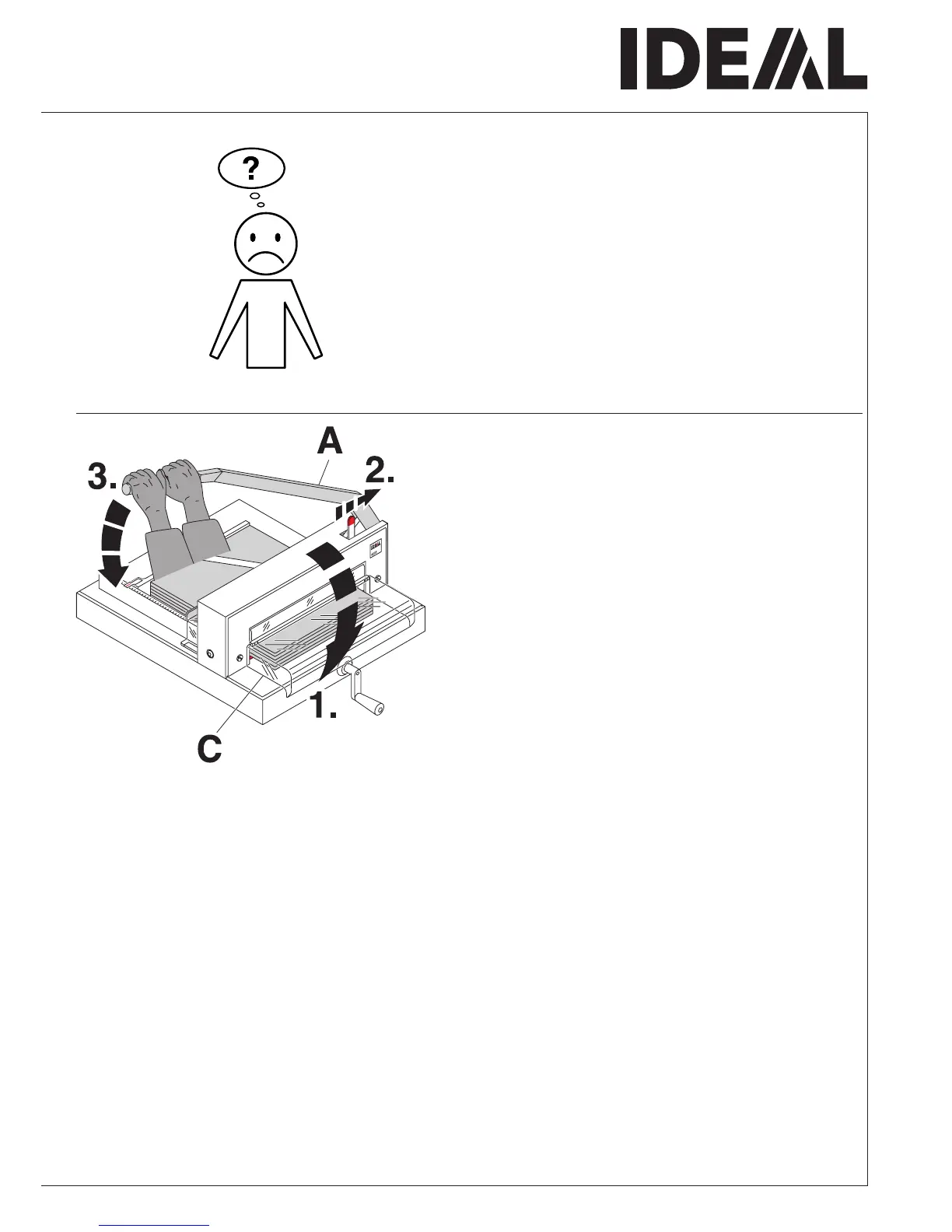 IDEAL

?

A

3.

2.

1.

C