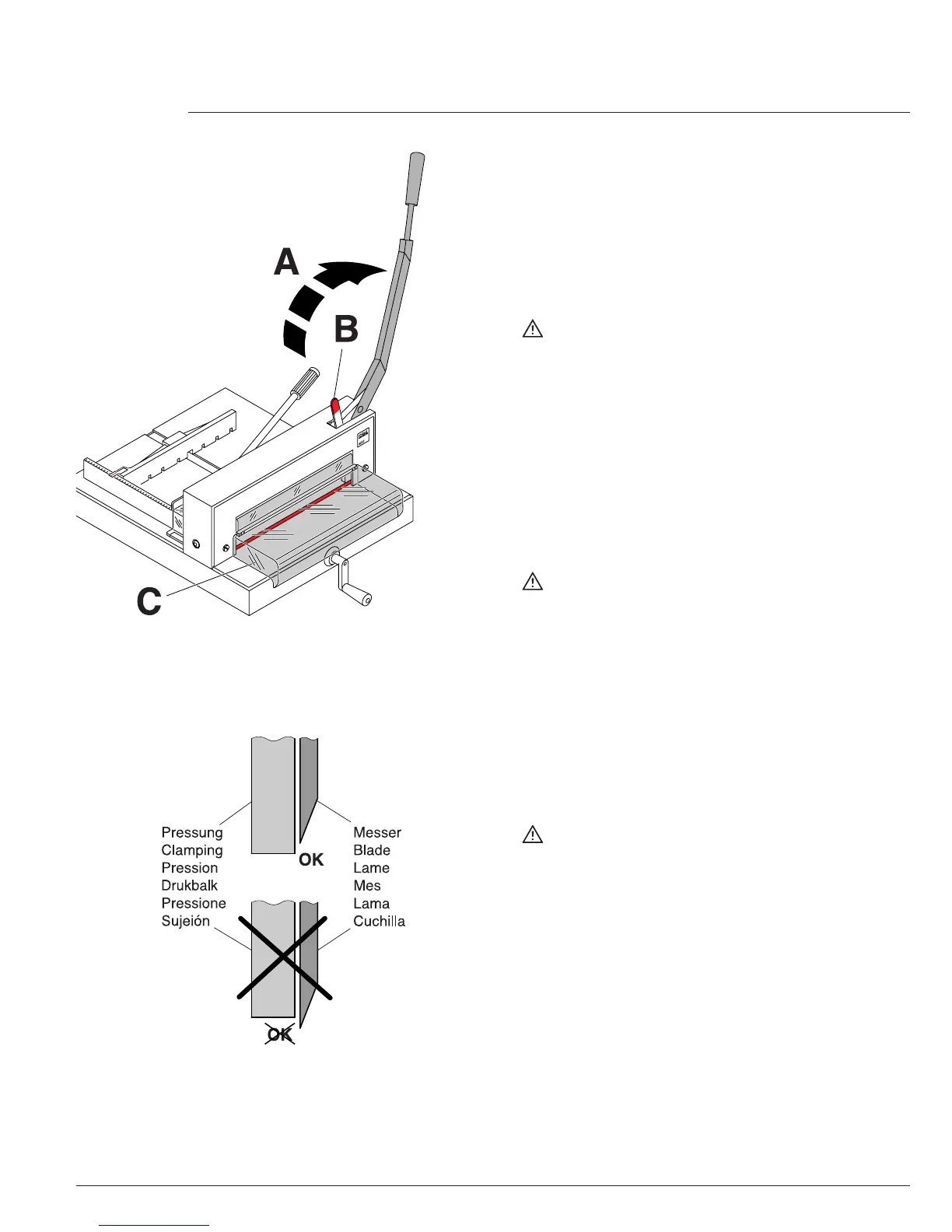 A

B

C

Pressung
Clamping
Pression
Drukbalk
Pressione
Sujeión

OK

Messer
Blade
Lame
Mes
Lama
Cuchilla

OK