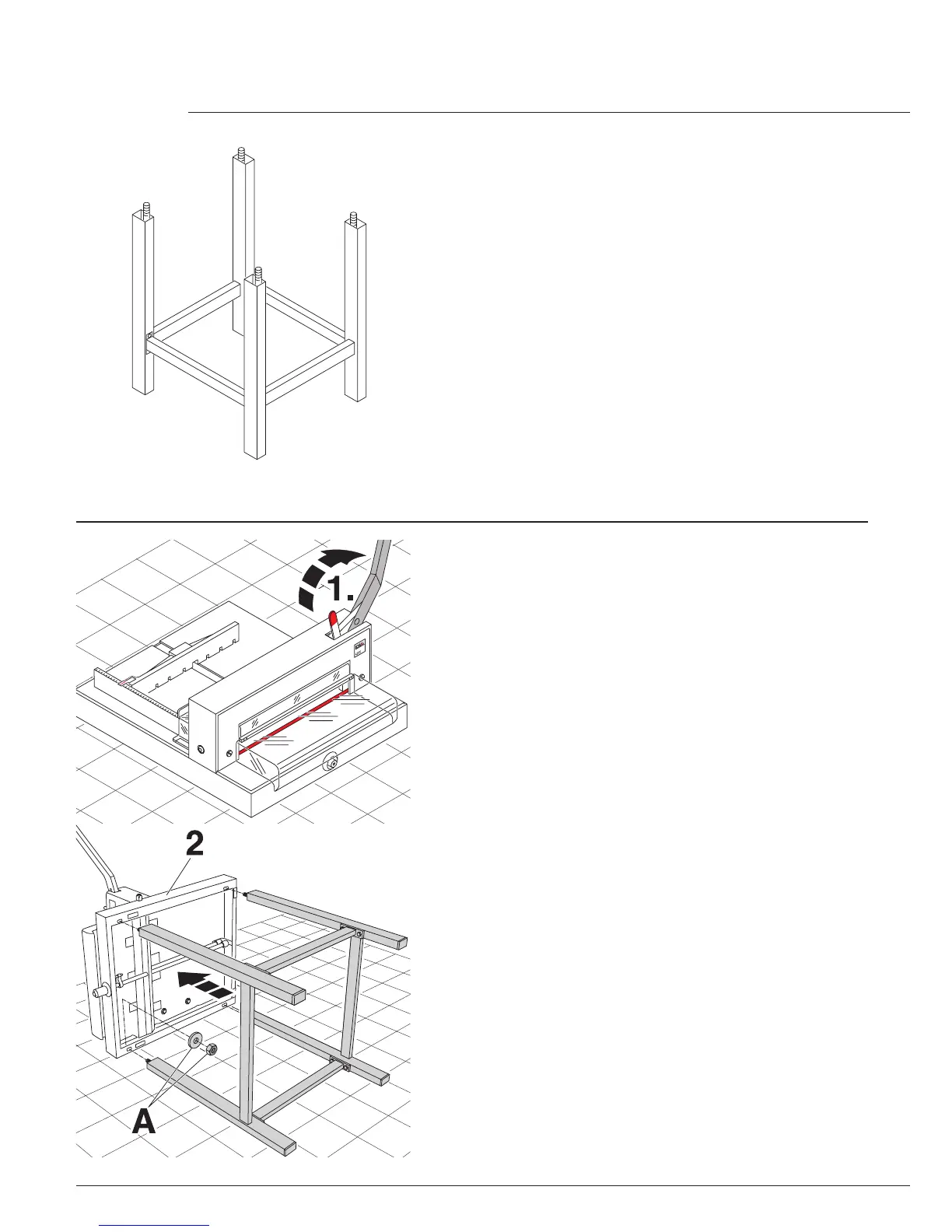 1.

2

A