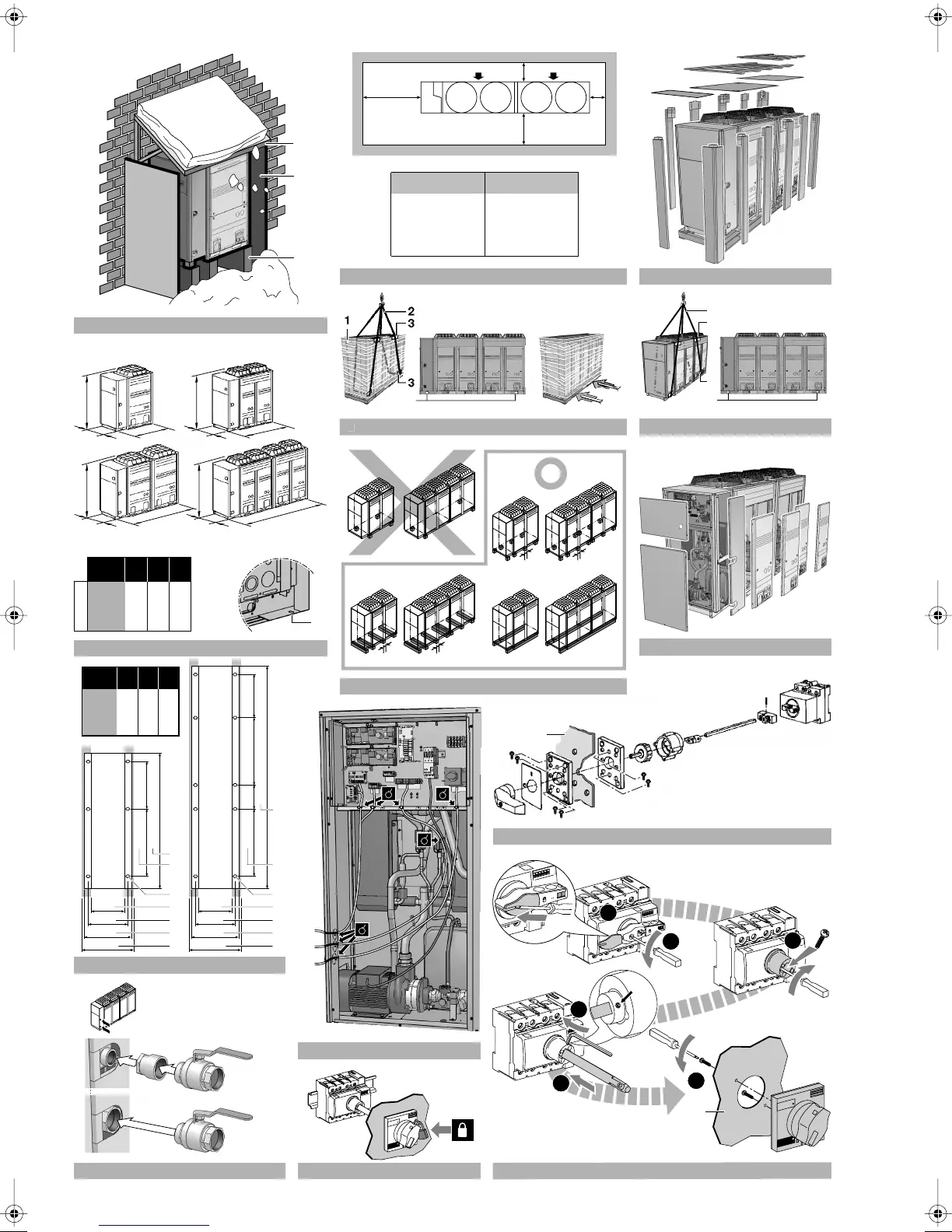 1
2
3
3