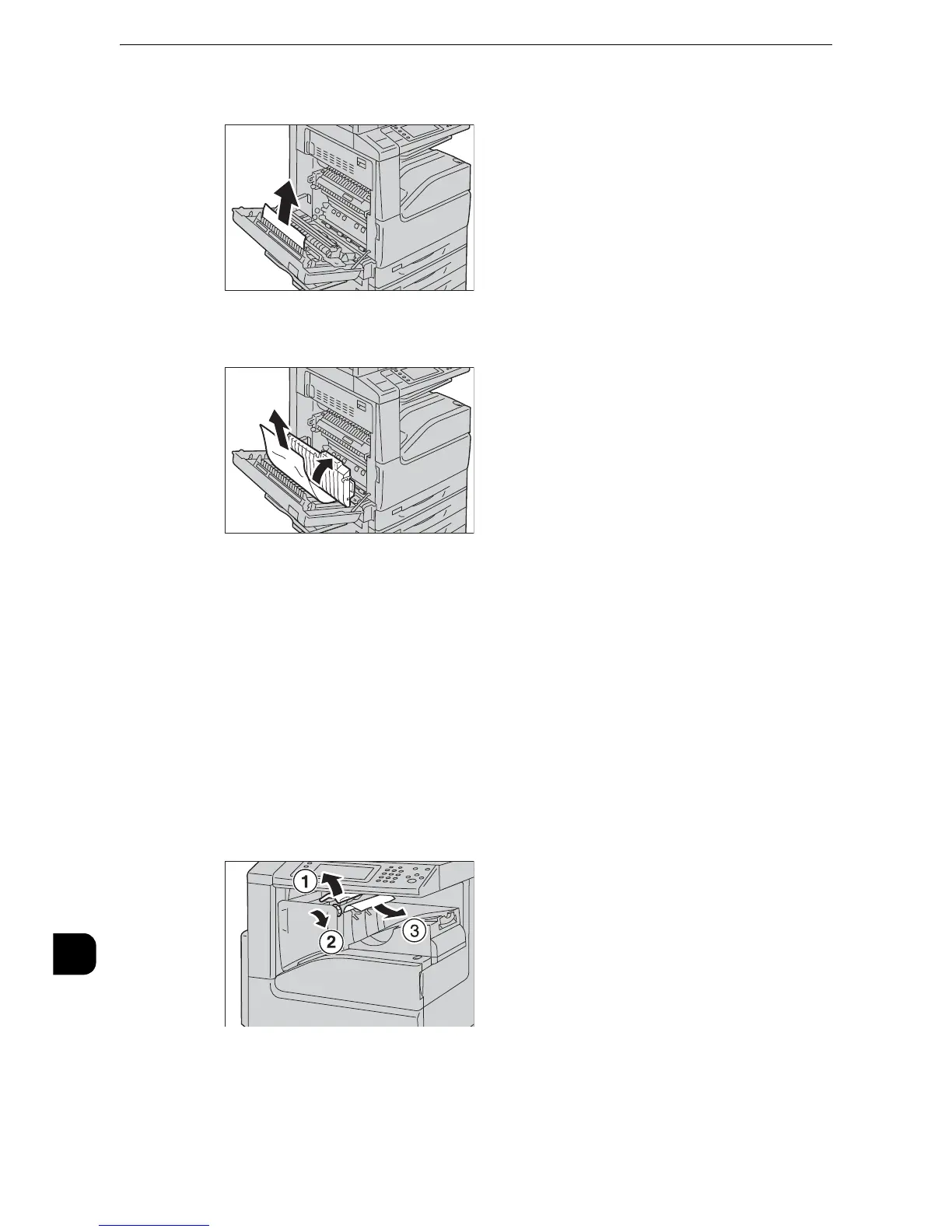 ①

②

③