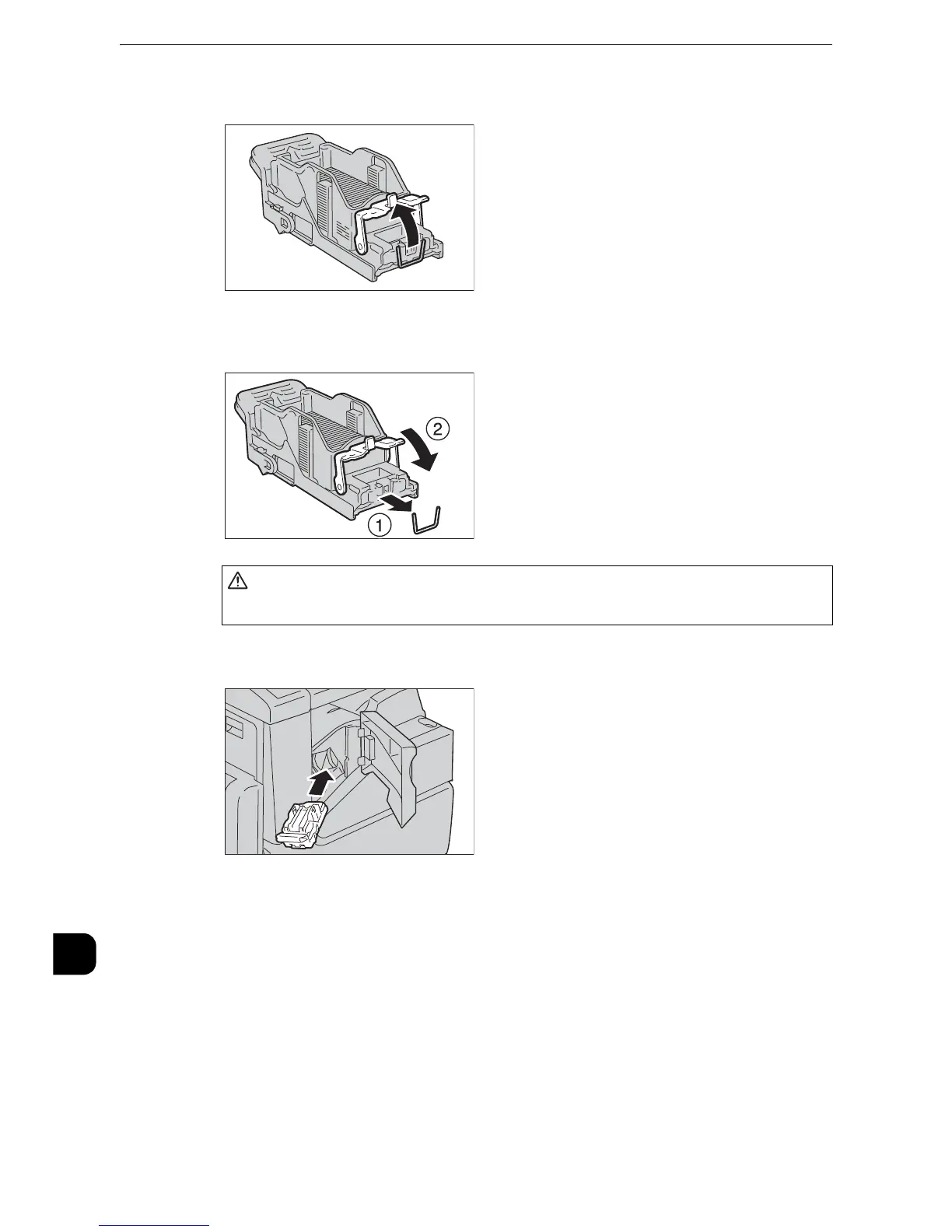 ②

①