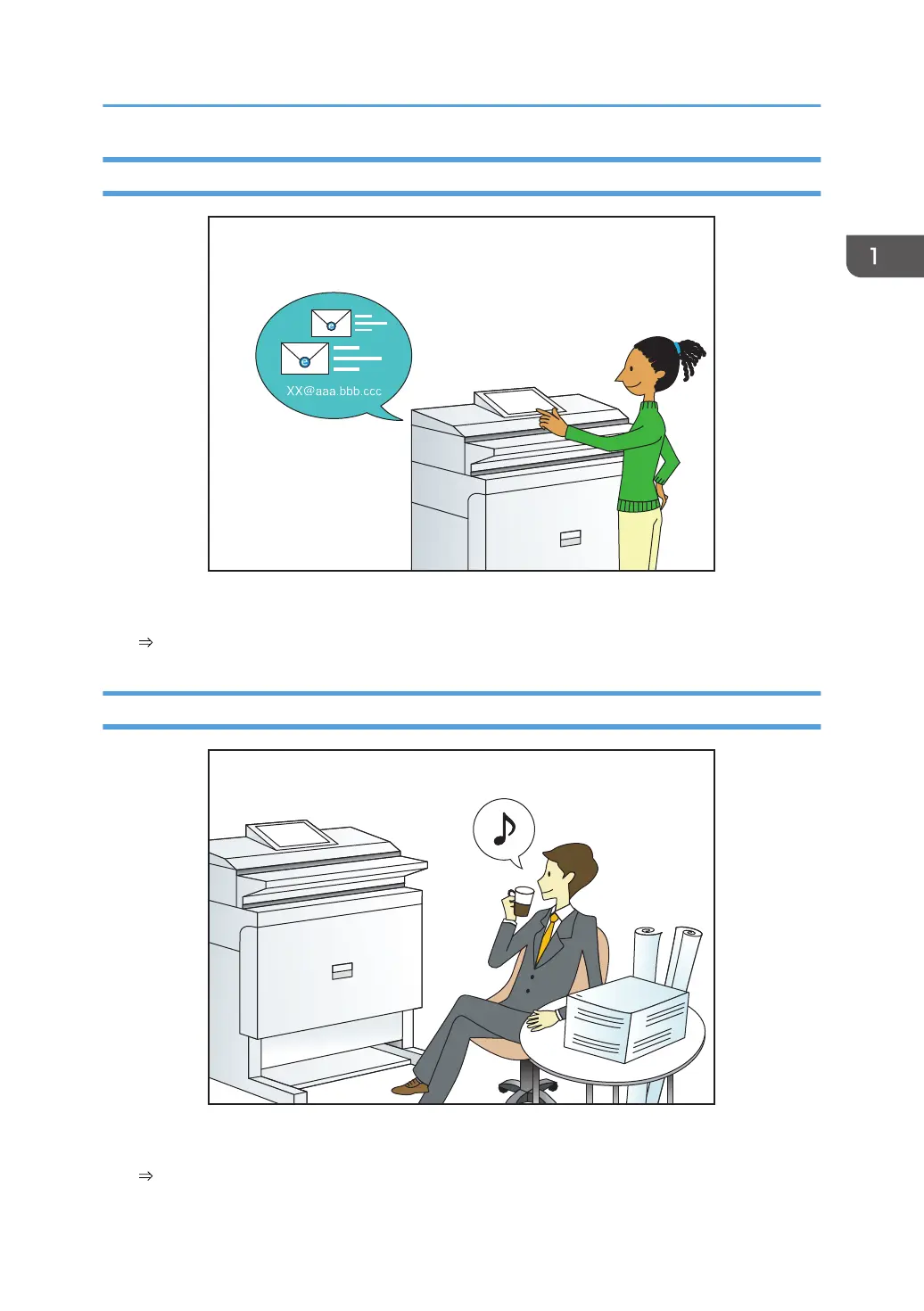 1

XX@aaa.bbb.ccc

⇒

⇒