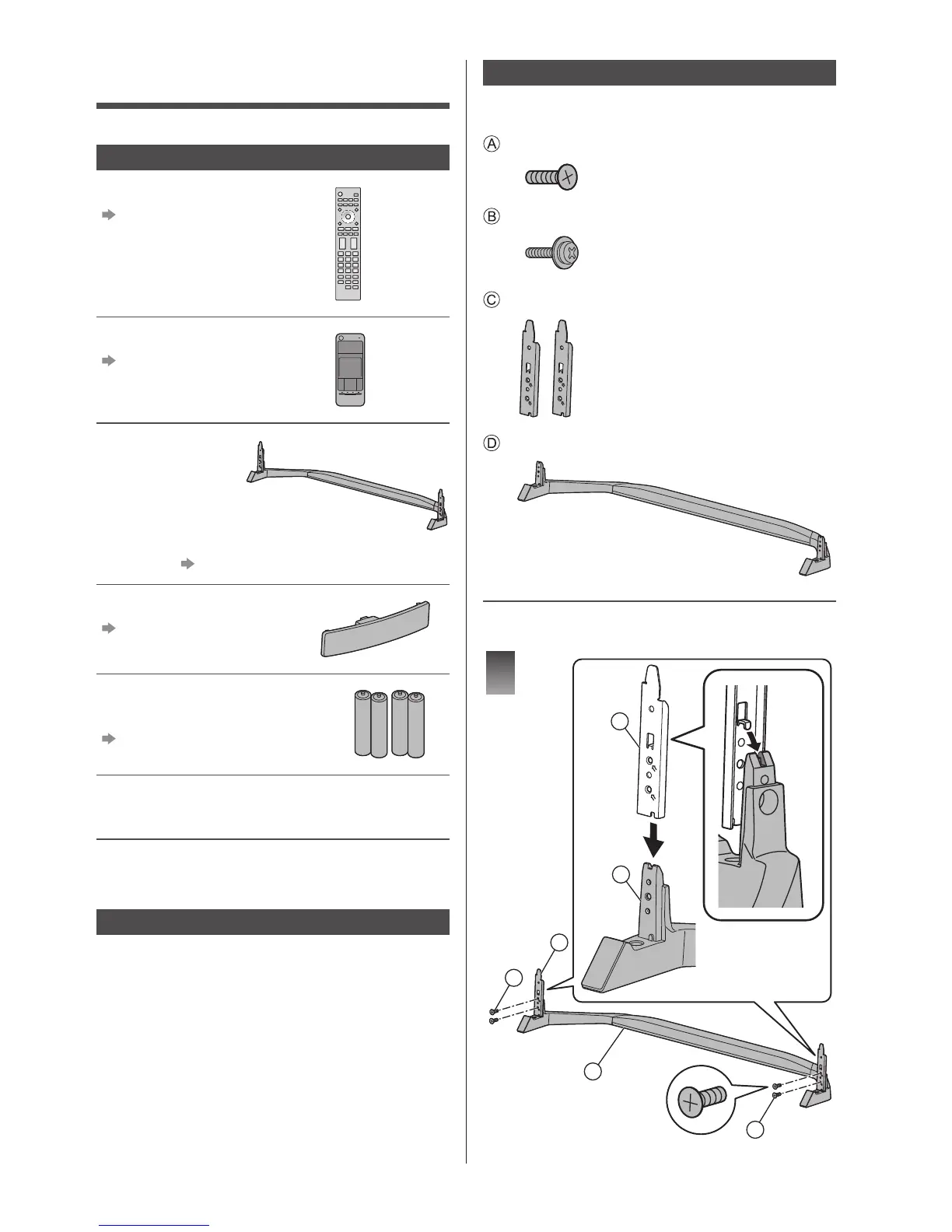 Ⓐ

Ⓑ

Ⓒ

Ⓓ