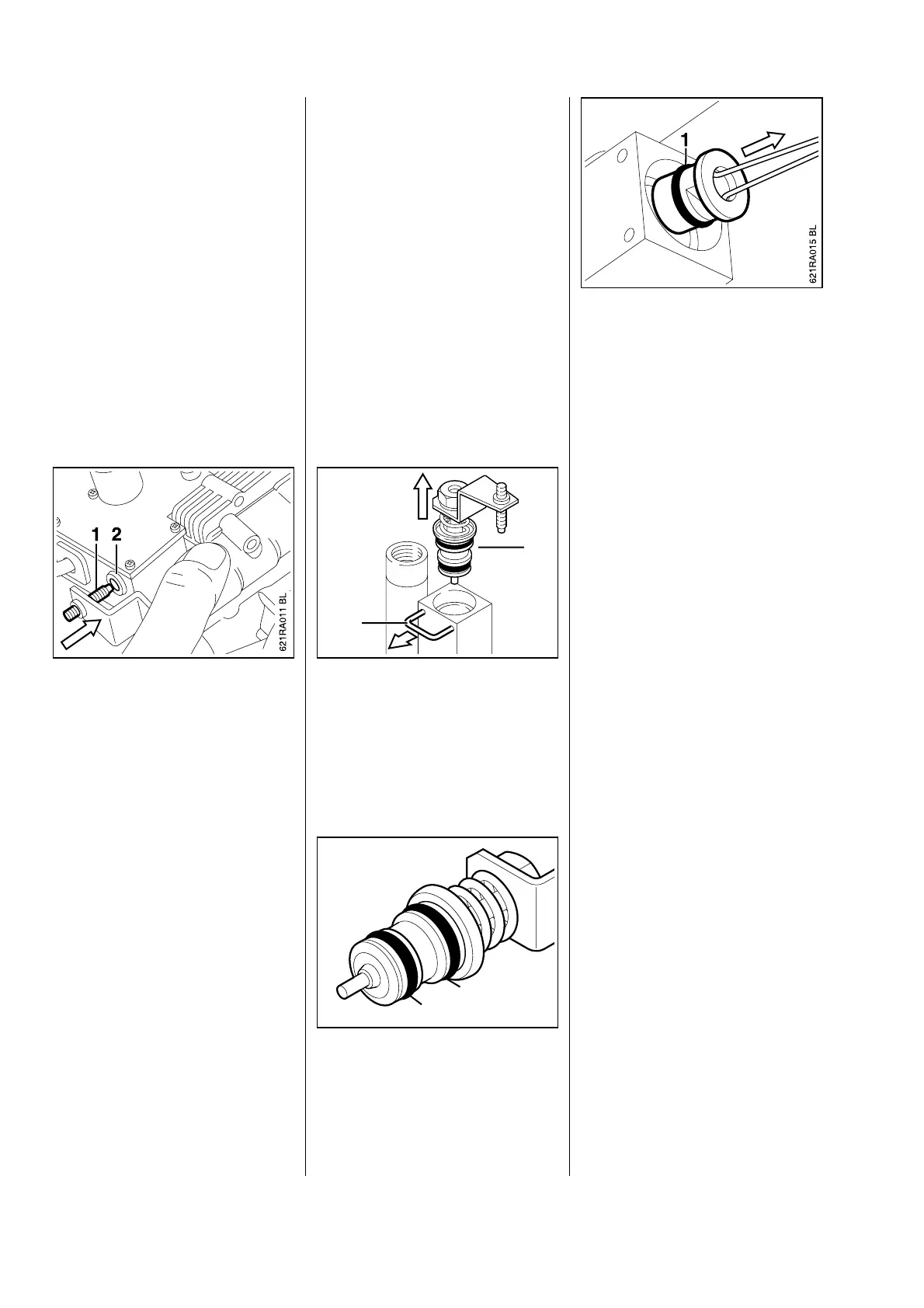 1 2

621RA011 BL

1

621RA015 BL