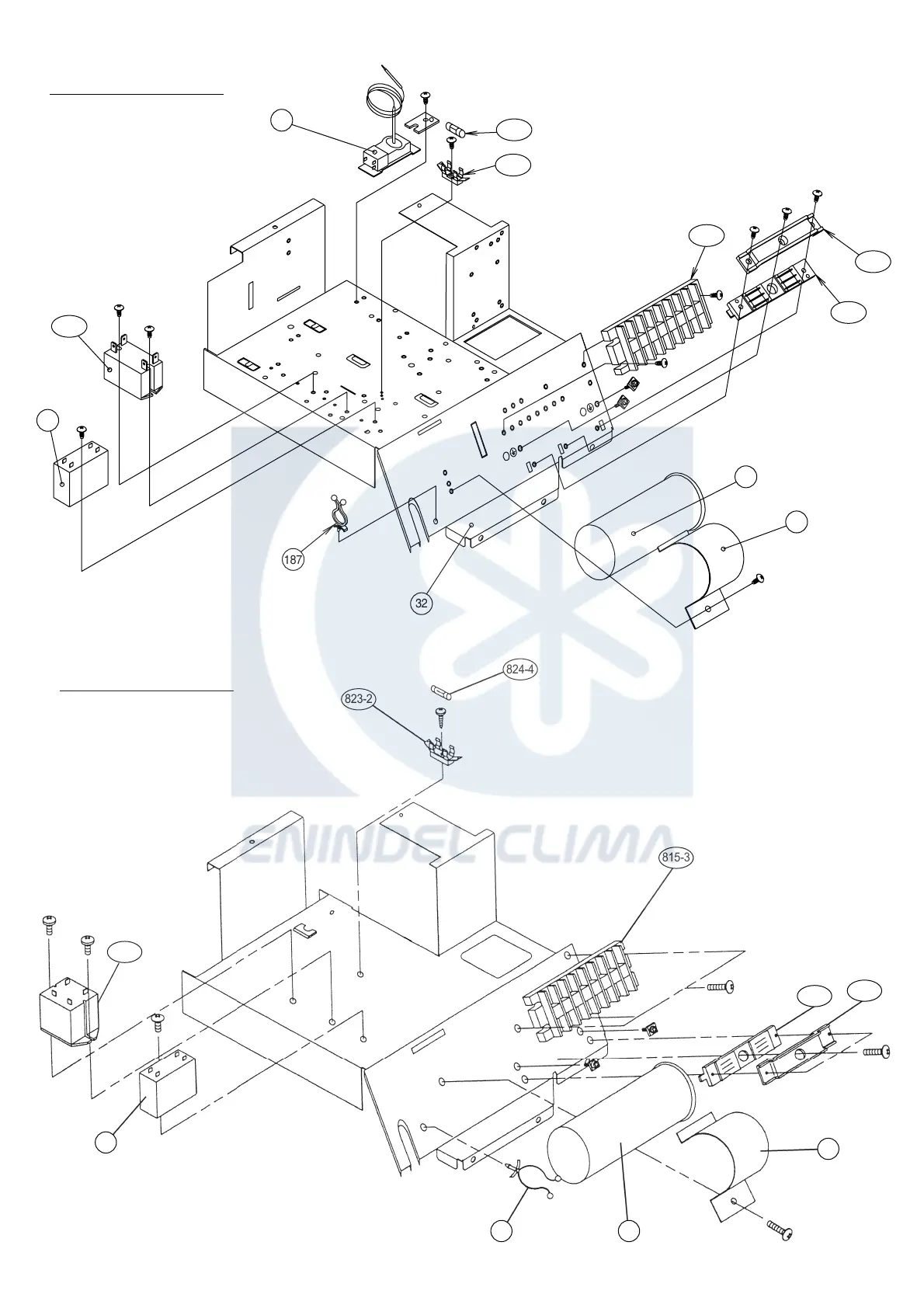 187

32

824-4

823-2

ENINDEL CLIMA

815-3