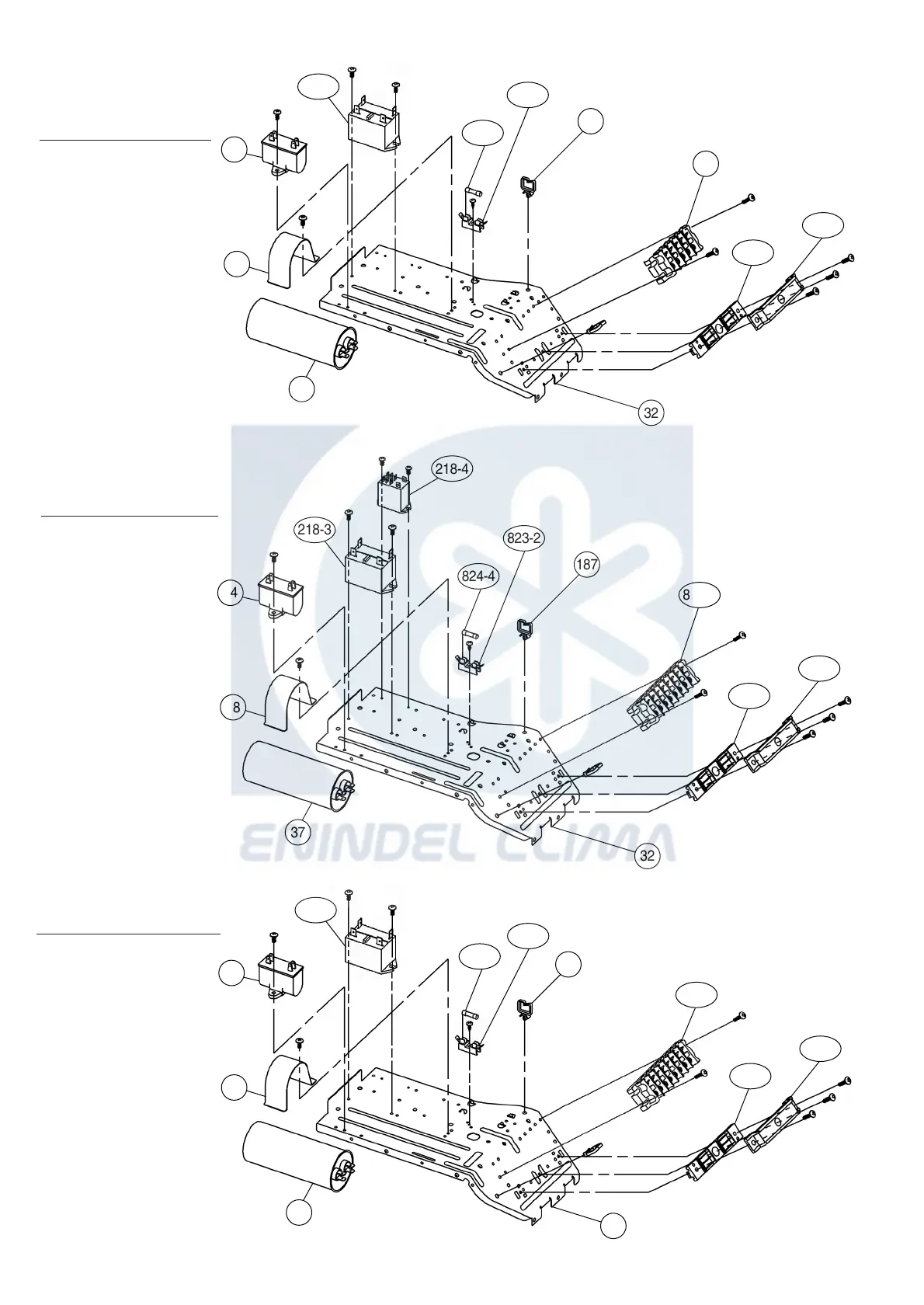 32

218-4
218-3
823-2
824-4
187
4
8
8
37
32

ENINDEL CLIMA