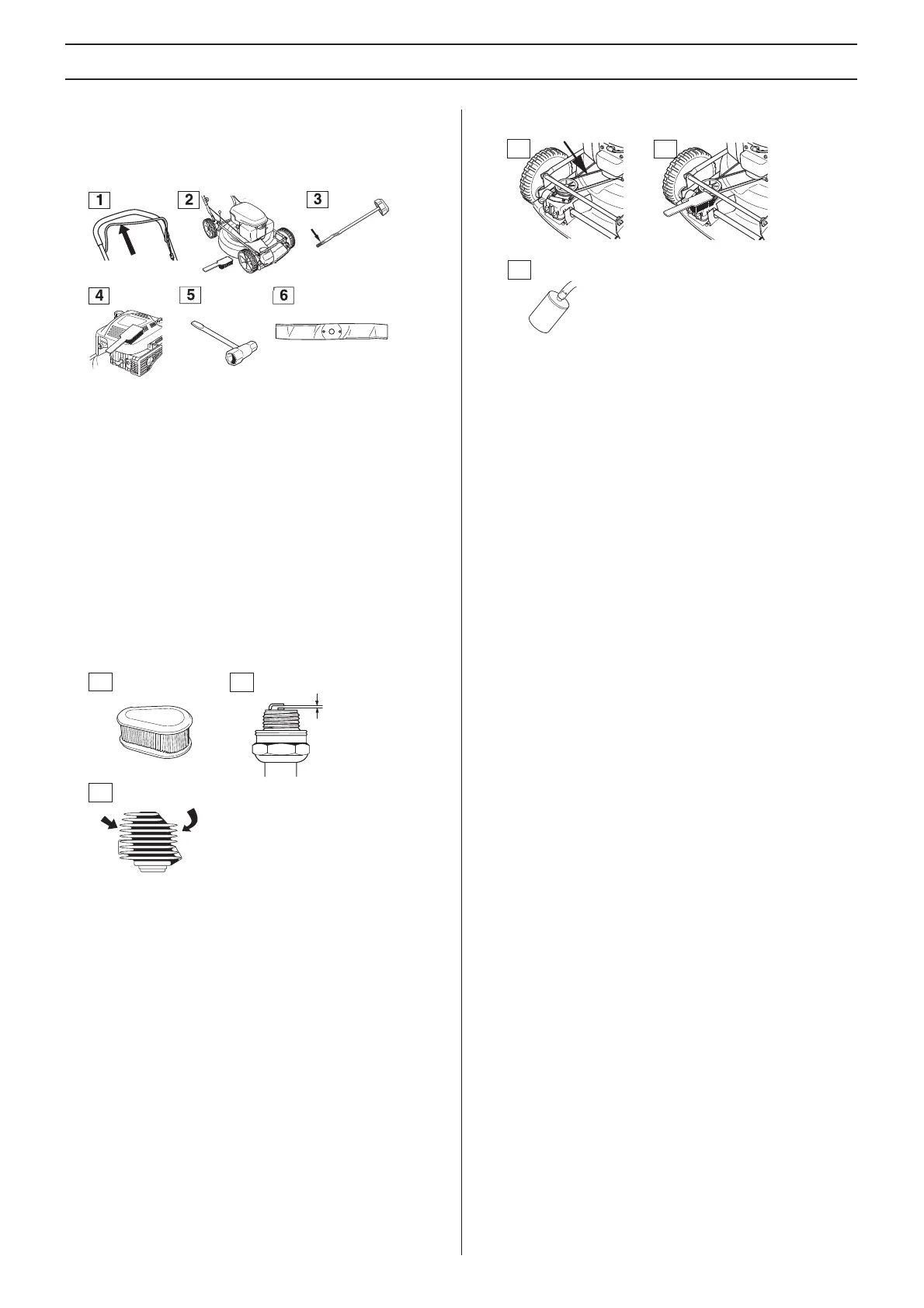 1
2
3
4
5
6