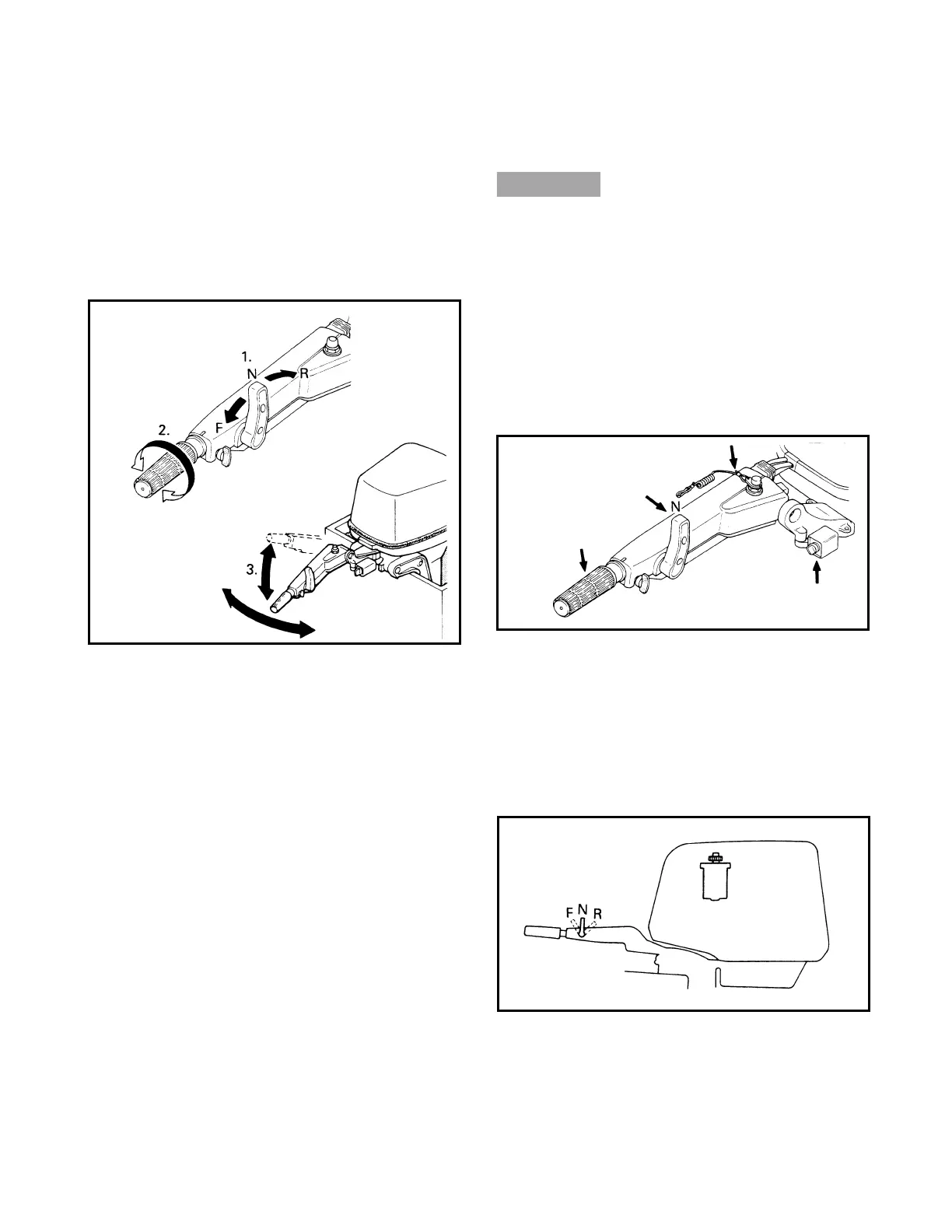 1.
N
R
F
2.
3.

N

F N R